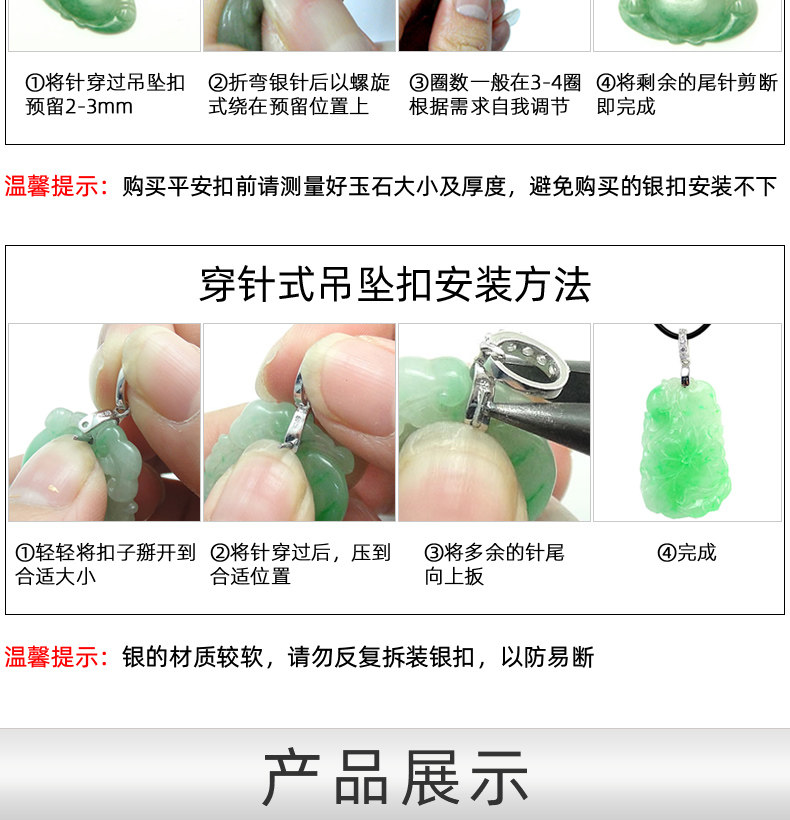 ①将针穿过吊坠扣预留2-3mm

②折弯银针后以螺旋式绕在预留位置上

③圈数一般在3-4圈根据需求自我调节

④将剩余的尾针剪断即完成

温馨提示：购买平安扣前请测量好玉石大小及厚度，避免购买的银扣安装不下

穿针式吊坠扣安装方法

①轻轻将扣子掰开到合适大小

②将针穿过后，压到合适位置

③将多余的针尾向上扳

④完成

温馨提示：银的材质较软，请勿反复拆装银扣，以防易断

产品展示