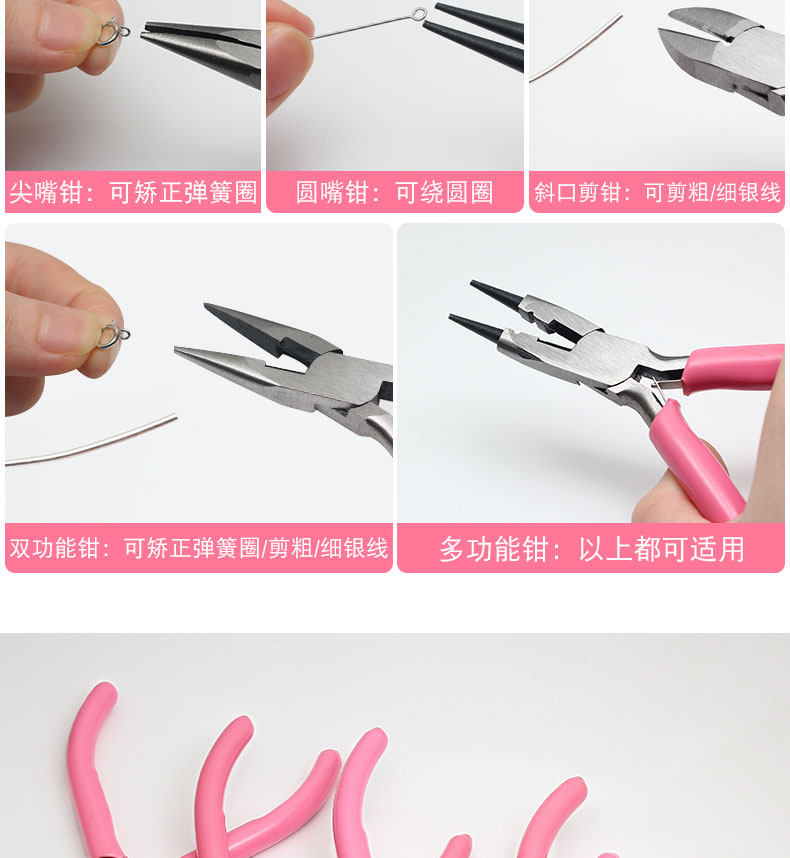 尖嘴钳：可矫正弹簧圈

圆嘴钳：可绕圆圈

斜口剪钳：可剪粗/细银线

双功能钳：可矫正弹簧圈/剪粗/细银线

多功能钳：以上都可适用