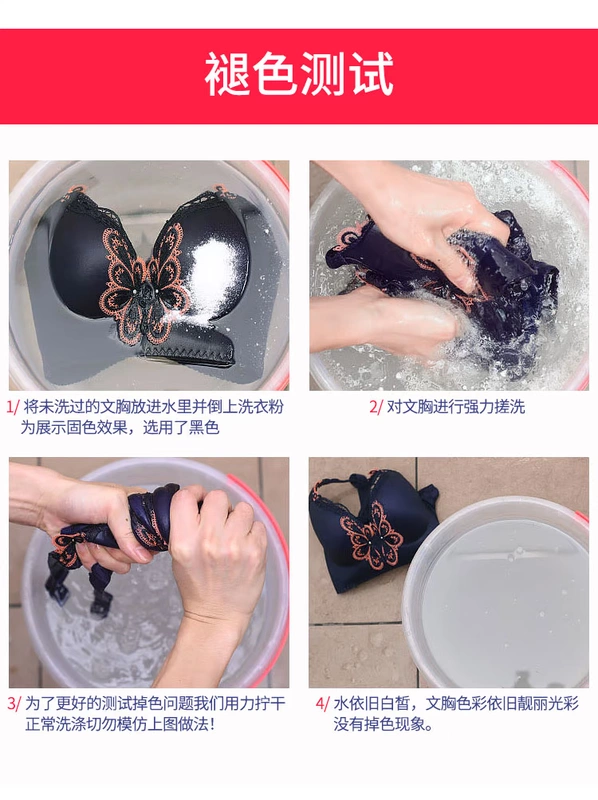 褪色测试

1/ 将未洗过的文胸放进水里并倒上洗衣粉
为展示固色效果，选用了黑色

2/ 对文胸进行强力搓洗

3/ 为了更好的测试掉色问题我们用力拧干
正常洗涤切勿模仿上图做法！

4/ 水依旧白皙，文胸色彩依旧靓丽光彩
没有掉色现象。