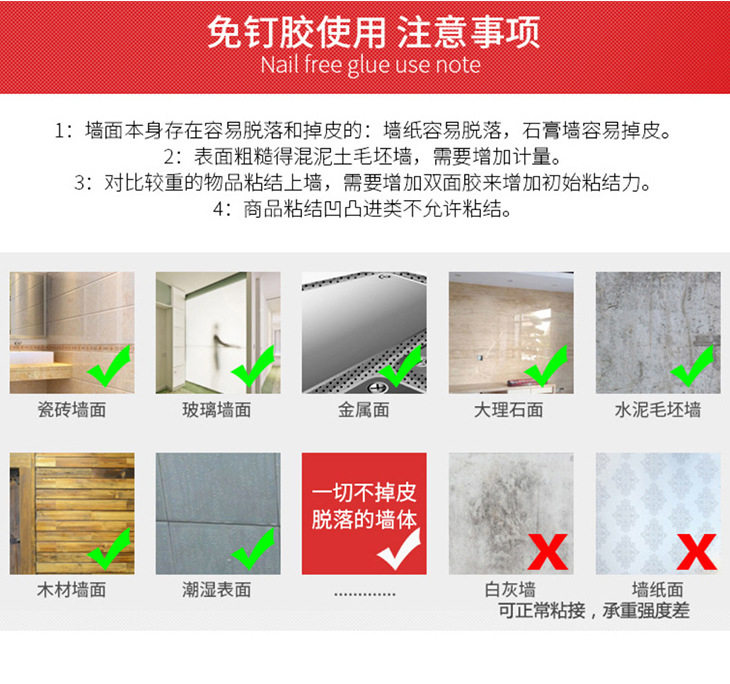 免钉胶使用 注意事项
Nail free glue use note

1：墙面本身存在容易脱落和掉皮的：墙纸容易脱落，石膏墙容易掉皮。
2：表面粗糙得混泥土毛坯墙，需要增加计量。
3：对比较重的物品粘结上墙，需要增加双面胶来增加初始粘结力。
4：商品粘结凹凸进类不允许粘结。

瓷砖墙面
玻璃墙面
金属面
大理石面
水泥毛坯墙

木材墙面
潮湿表面
一切不掉皮脱落的墙体
.............
白灰墙
墙纸面
可正常粘接，承重强度差