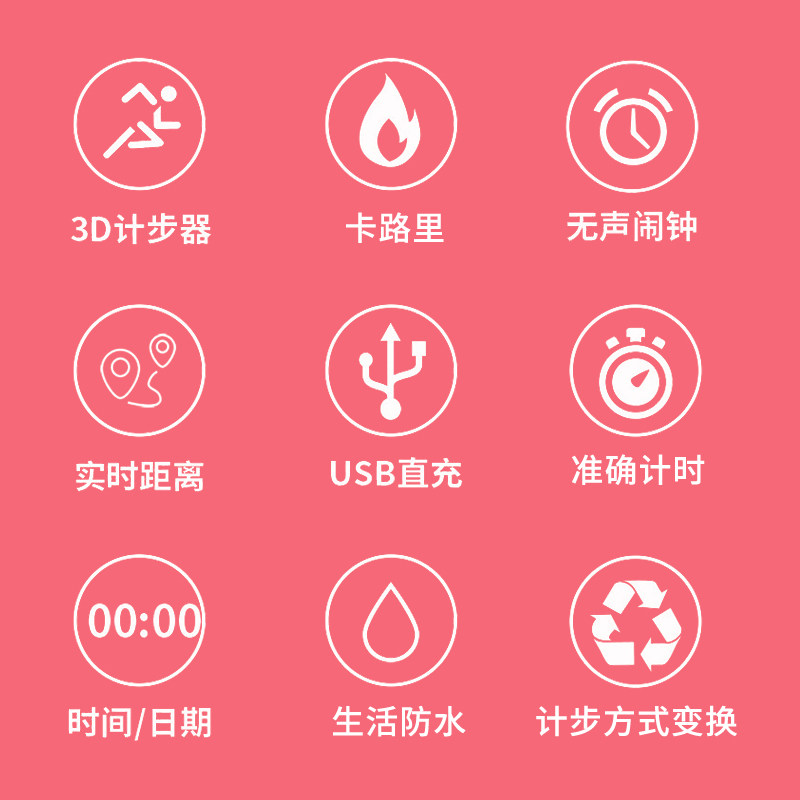 3D计步器

卡路里

无声闹钟

实时距离

USB直充

准确计时

00:00

时间/日期

生活防水

计步方式变换