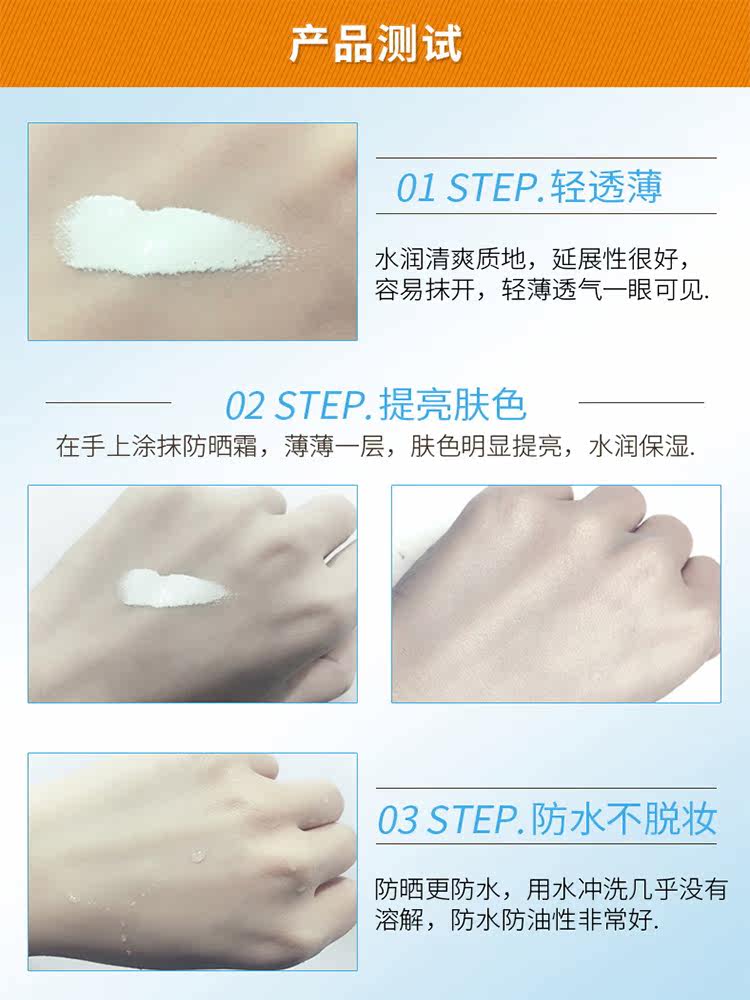 产品测试

01 STEP.轻透薄

水润清爽质地，延展性很好，容易抹开，轻薄透气一眼可见.

02 STEP.提亮肤色

在手上涂抹防晒霜，薄薄一层，肤色明显提亮，水润保湿.

03 STEP.防水不脱妆

防晒更防水，用水冲洗几乎没有溶解，防水防油性非常好.