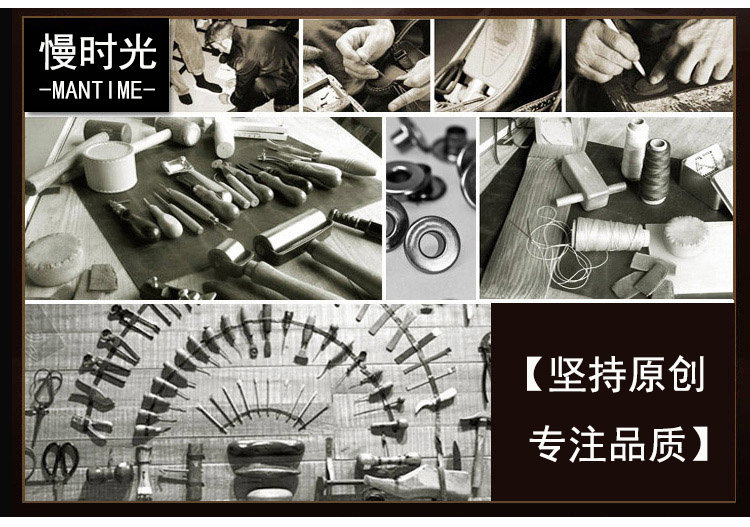 慢时光
-MANTIME-

【坚持原创
专注品质】