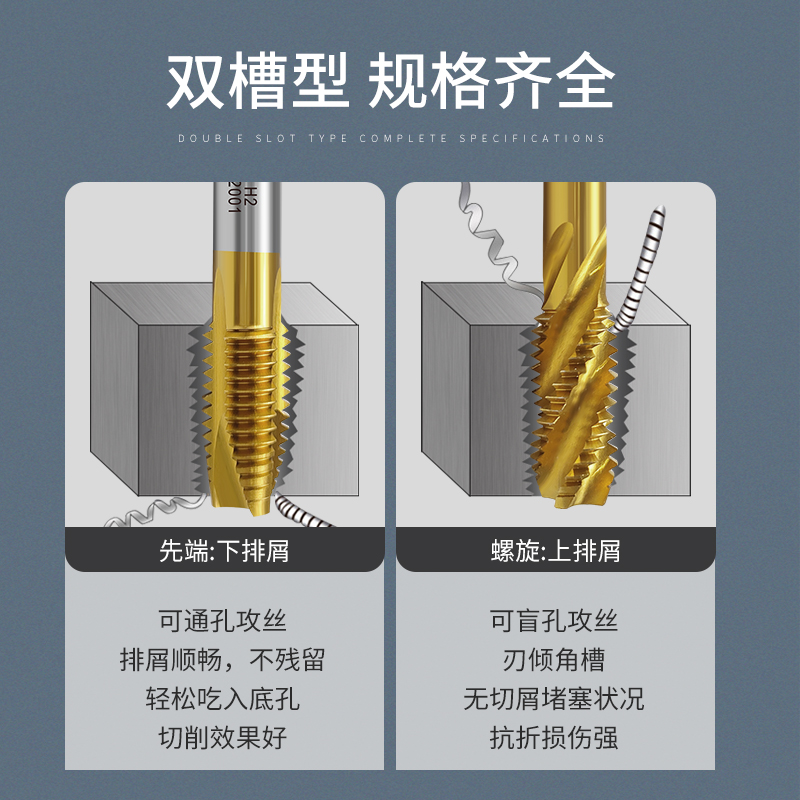 双槽型 规格齐全

DOUBLE SLOT TYPE COMPLETE SPECIFICATIONS

H2
2001

先端:下排屑

可通孔攻丝
排屑顺畅，不残留
轻松吃入底孔
切削效果好

螺旋:上排屑

可盲孔攻丝
刃倾角槽
无切屑堵塞状况
抗折损伤强