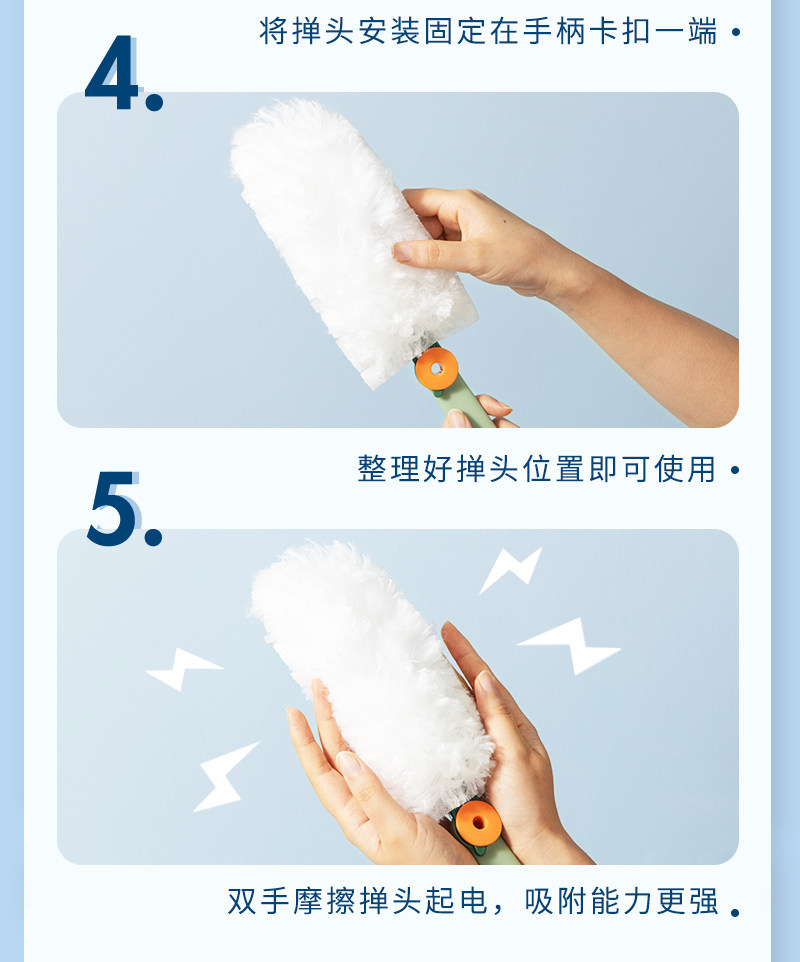 4.

将掸头安装固定在手柄卡扣一端 •

5.

整理好掸头位置即可使用 •

双手摩擦掸头起电，吸附能力更强 •