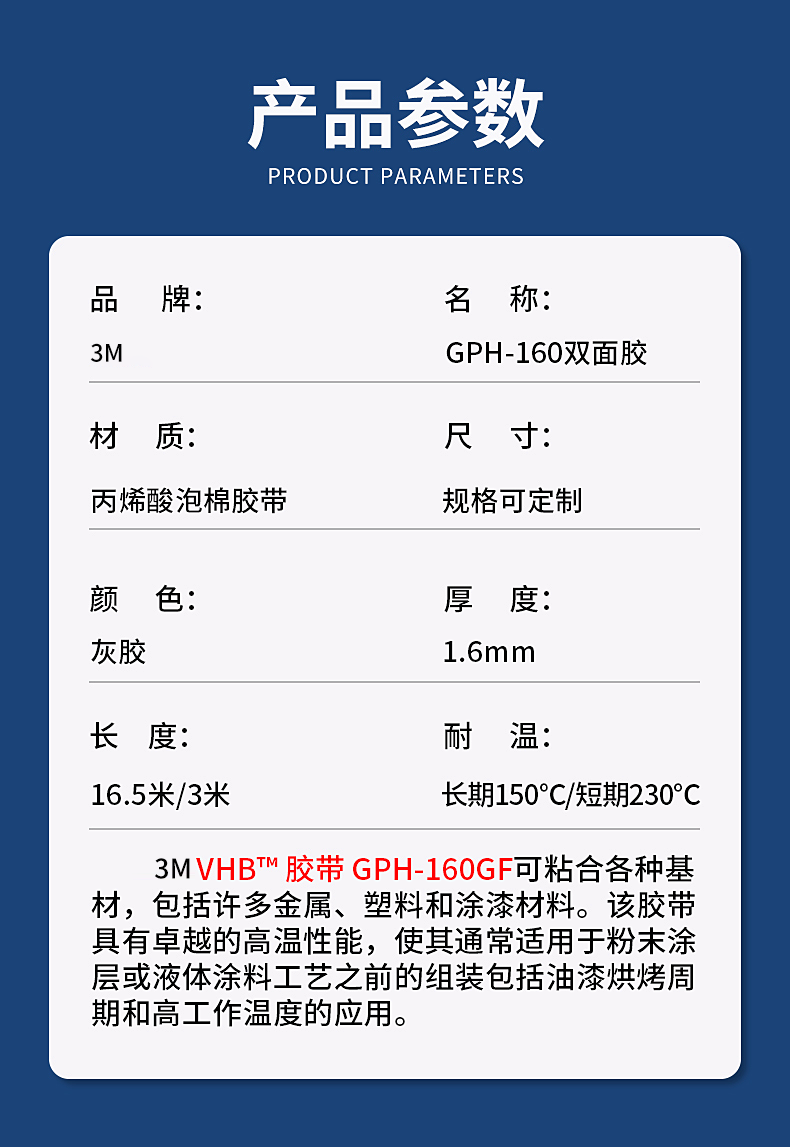 产品参数
PRODUCT PARAMETERS

品 牌:
3M

名 称:
GPH-160双面胶

材 质:
丙烯酸泡棉胶带

尺 寸:
规格可定制

颜 色:
灰胶

厚 度:
1.6mm

长 度:
16.5米/3米

耐 温:
长期150°C/短期230°C

3M VHB™ 胶带 GPH-160GF可粘合各种基材，包括许多金属、塑料和涂漆材料。该胶带具有卓越的高温性能，使其通常适用于粉末涂层或液体涂料工艺之前的组装包括油漆烘烤周期和高工作温度的应用。