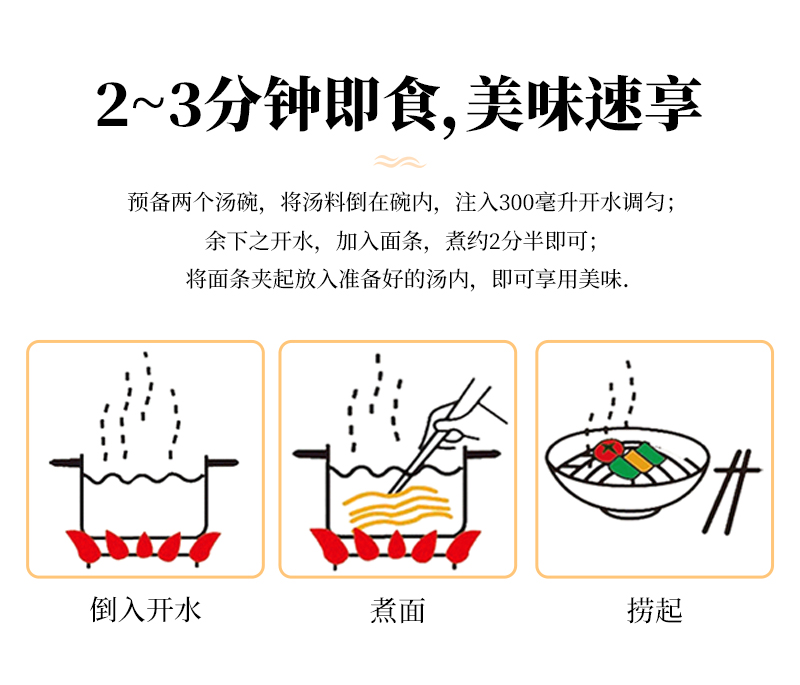 2~3分钟即食,美味速享

预备两个汤碗，将汤料倒在碗内，注入300毫升开水调匀；
余下之开水，加入面条，煮约2分半即可；
将面条夹起放入准备好的汤内，即可享用美味.

倒入开水

煮面

捞起