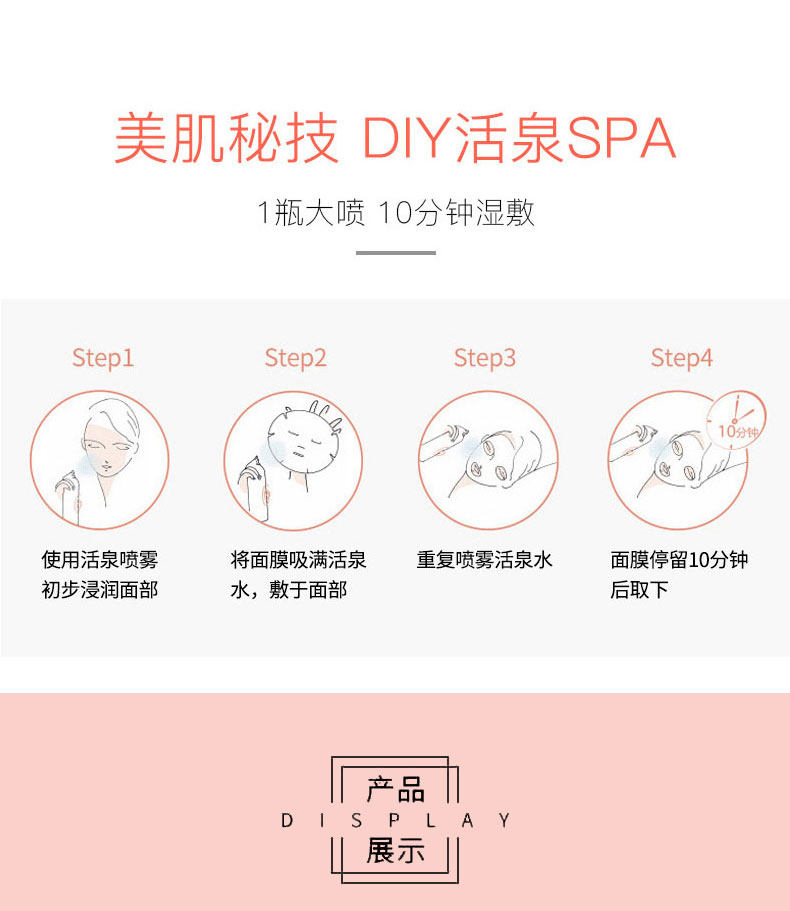 美肌秘技 DIY活泉SPA

1瓶大喷 10分钟湿敷

Step1

使用活泉喷雾初步浸润面部

Step2

将面膜吸满活泉水，敷于面部

Step3

重复喷雾活泉水

Step4

10分钟

面膜停留10分钟后取下

产品

DISPLAY

展示