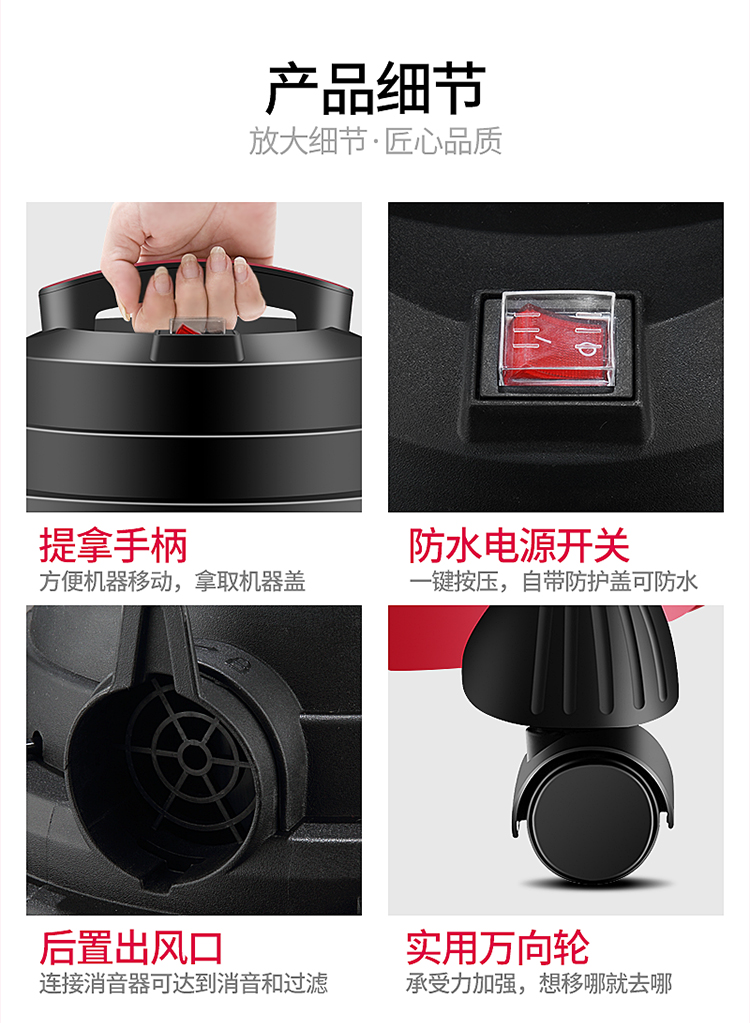 产品细节
放大细节·匠心品质

提拿手柄
方便机器移动，拿取机器盖

防水电源开关
一键按压，自带防护盖可防水

后置出风口
连接消音器可达到消音和过滤

实用万向轮
承受力加强，想移哪就去哪