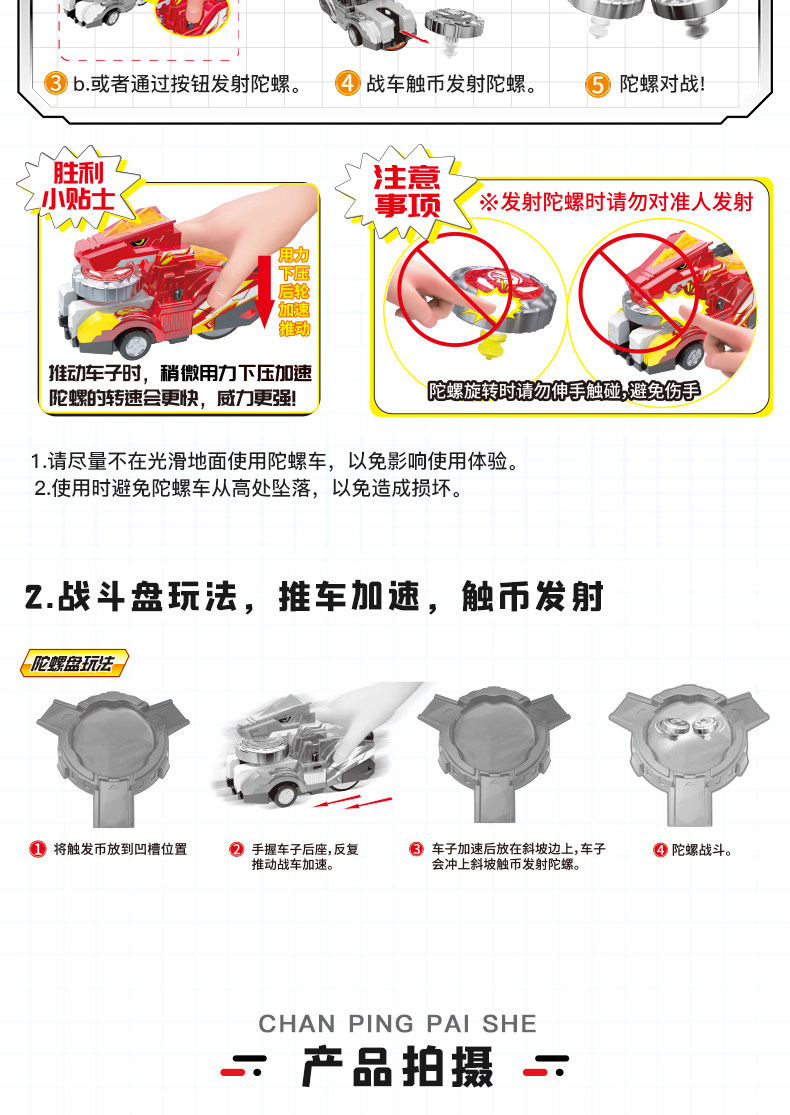 3 b.或者通过按钮发射陀螺。 4 战车触币发射陀螺。 5 陀螺对战!

胜利小贴士

用力下压后轮加速推动

推动车子时，稍微用力下压加速陀螺的转速会更快，威力更强!

注意事项

※发射陀螺时请勿对准人发射

陀螺旋转时请勿伸手触碰，避免伤手

1.请尽量不在光滑地面使用陀螺车，以免影响使用体验。
2.使用时避免陀螺车从高处坠落，以免造成损坏。

2.战斗盘玩法，推车加速，触币发射

陀螺盘玩法

1 将触发币放到凹槽位置

2 手握车子后座，反复推动战车加速。

3 车子加速后放在斜坡边上，车子会冲上斜坡触币发射陀螺。

4 陀螺战斗。

CHAN PING PAI SHE

产品拍摄