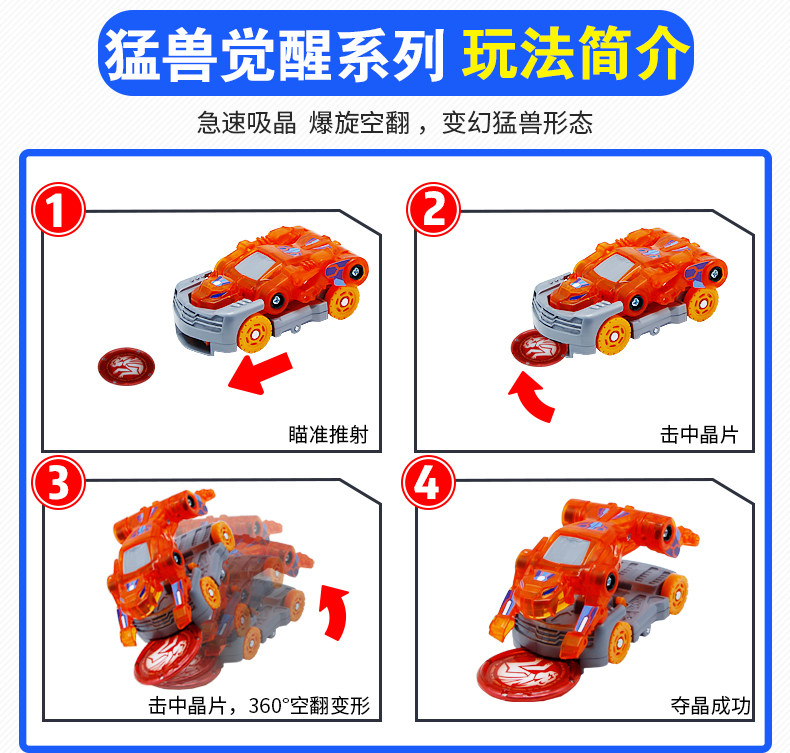 猛兽觉醒系列 玩法简介

急速吸晶 爆旋空翻，变幻猛兽形态

1

瞄准推射

2

击中晶片

3

击中晶片，360°空翻变形

4

夺晶成功