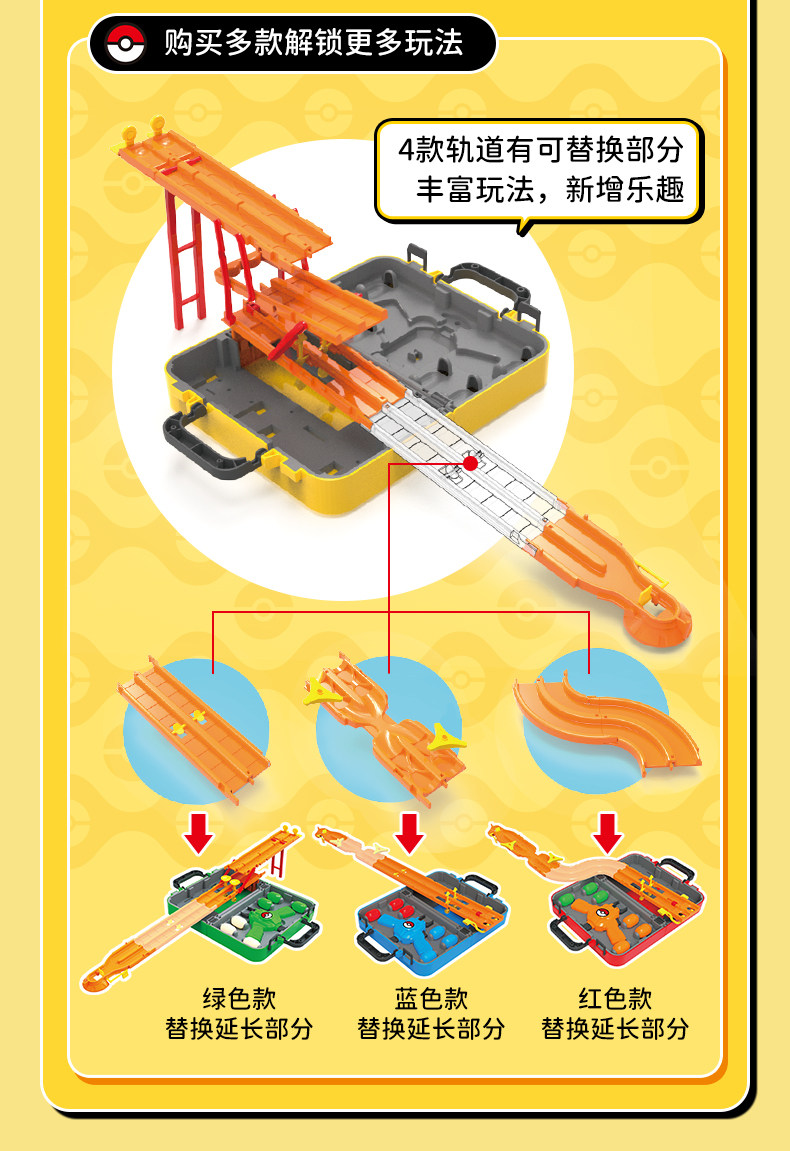 购买多款解锁更多玩法

4款轨道有可替换部分
丰富玩法，新增乐趣

绿色款
替换延长部分

蓝色款
替换延长部分

红色款
替换延长部分