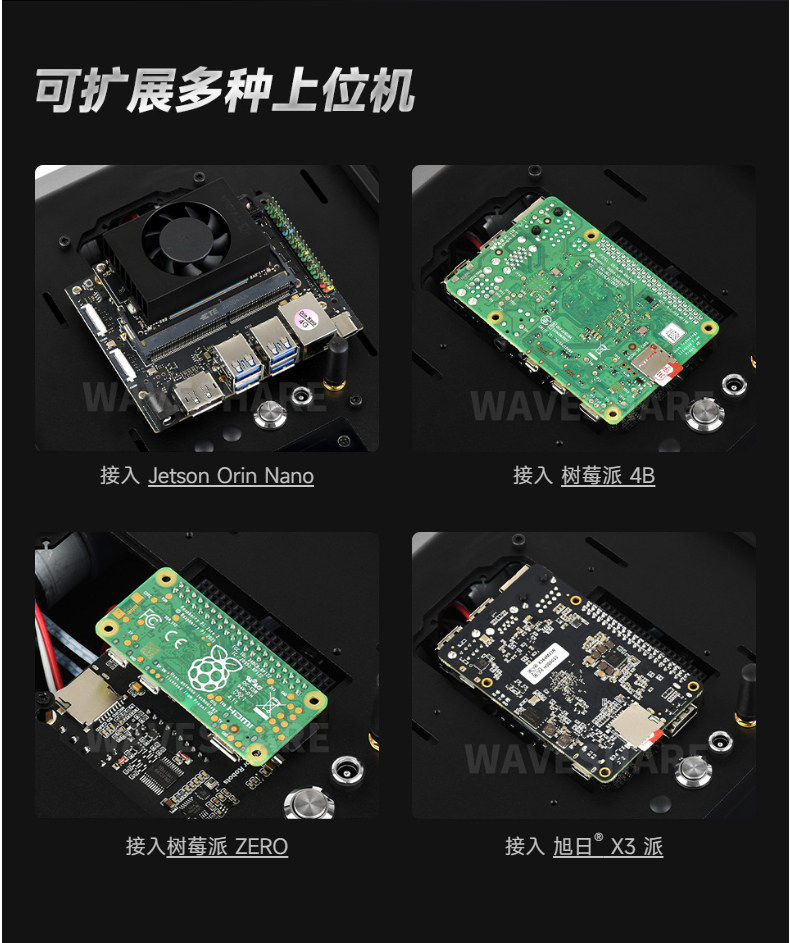 可扩展多种上位机

WAVESHARE

接入 Jetson Orin Nano

WAVESHARE

接入 树莓派 4B

WAVESHARE

接入树莓派 ZERO

WAVESHARE

接入 旭日® X3 派