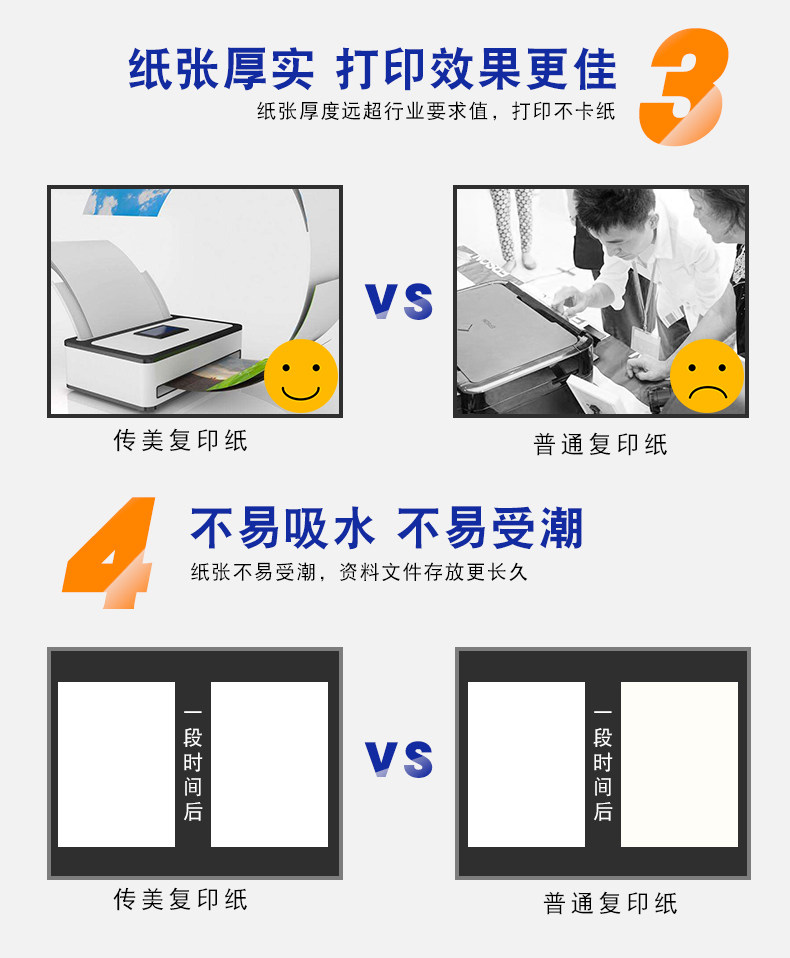 纸张厚实 打印效果更佳

3

纸张厚度远超行业要求值，打印不卡纸

VS

传美复印纸

普通复印纸

4

不易吸水 不易受潮

纸张不易受潮，资料文件存放更长久

一段时间后

VS

一段时间后

传美复印纸

普通复印纸