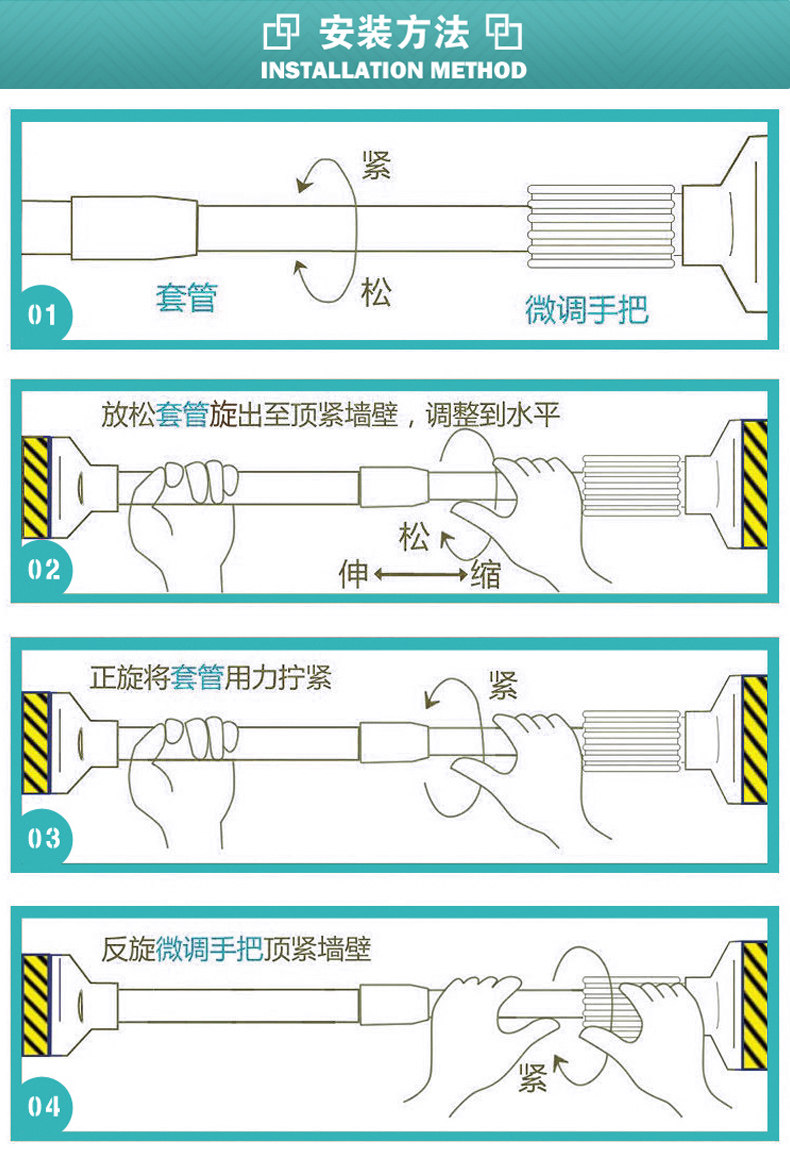 安装方法
INSTALLATION METHOD

紧
松
套管
微调手把
01

放松套管旋出至顶紧墙壁，调整到水平
松
伸 缩
02

正旋将套管用力拧紧
紧
03

反旋微调手把顶紧墙壁
紧
04