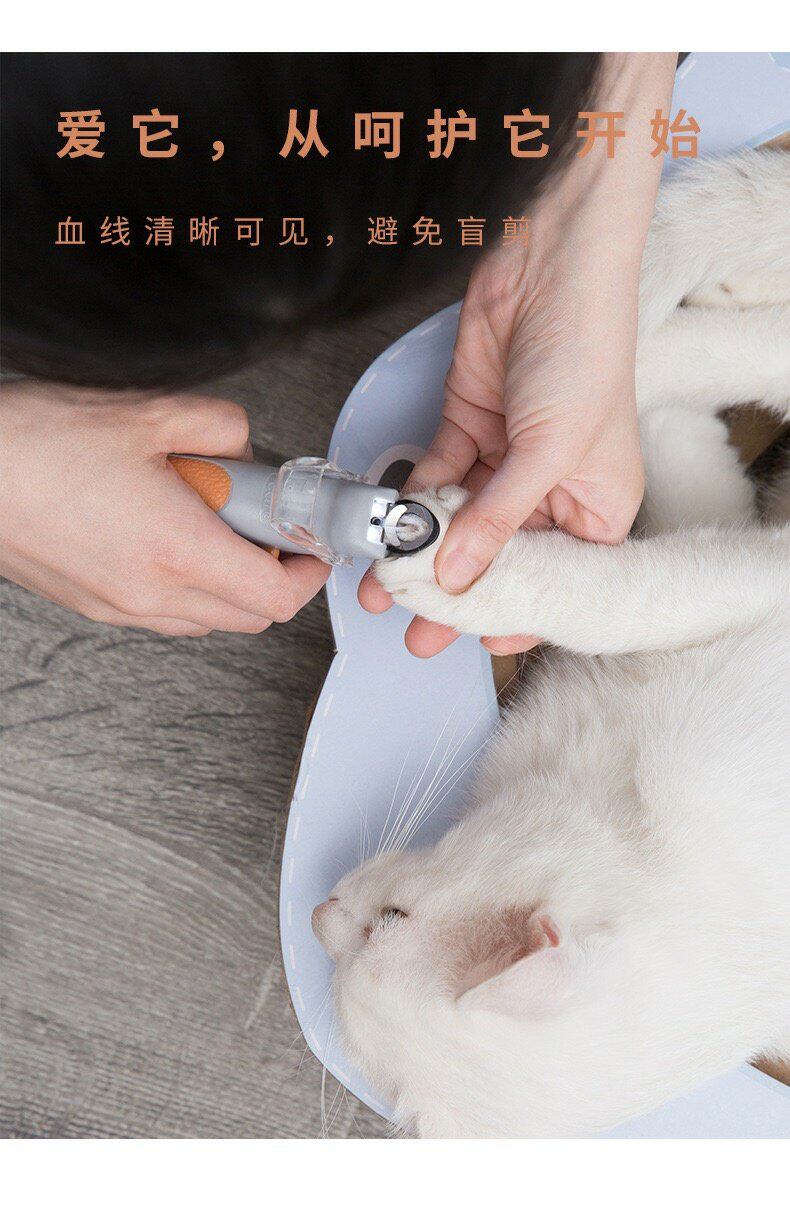 爱它，从呵护它开始

血线清晰可见，避免盲剪