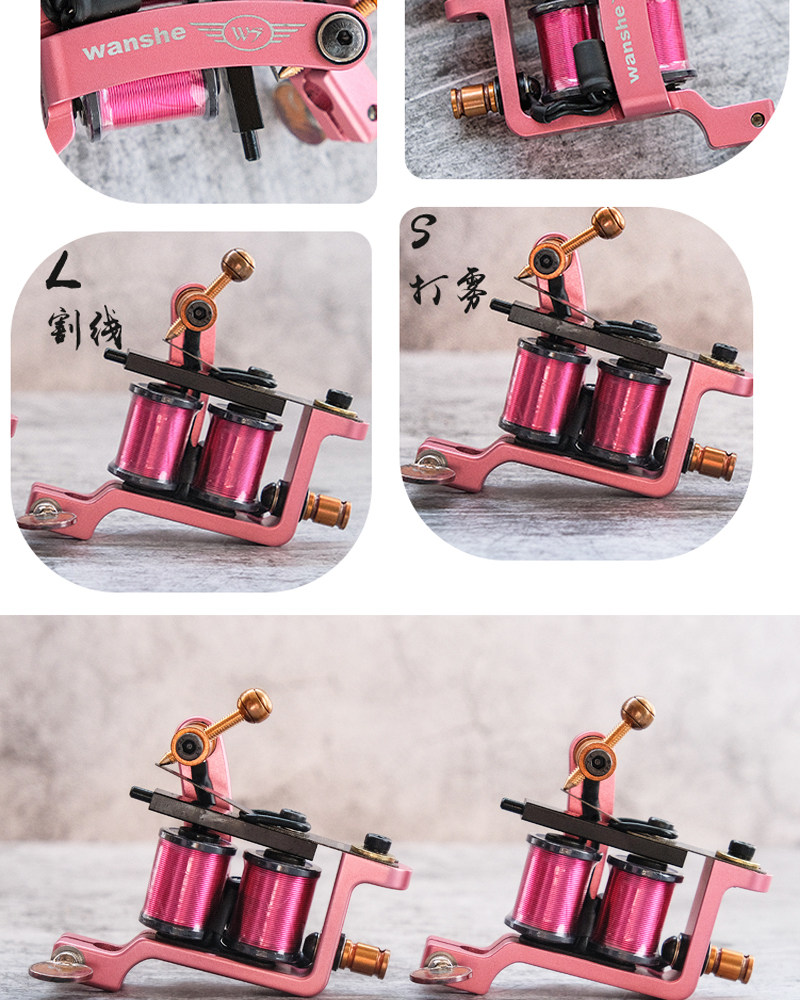 wanshe

wanshe

L
割线

S
打雾