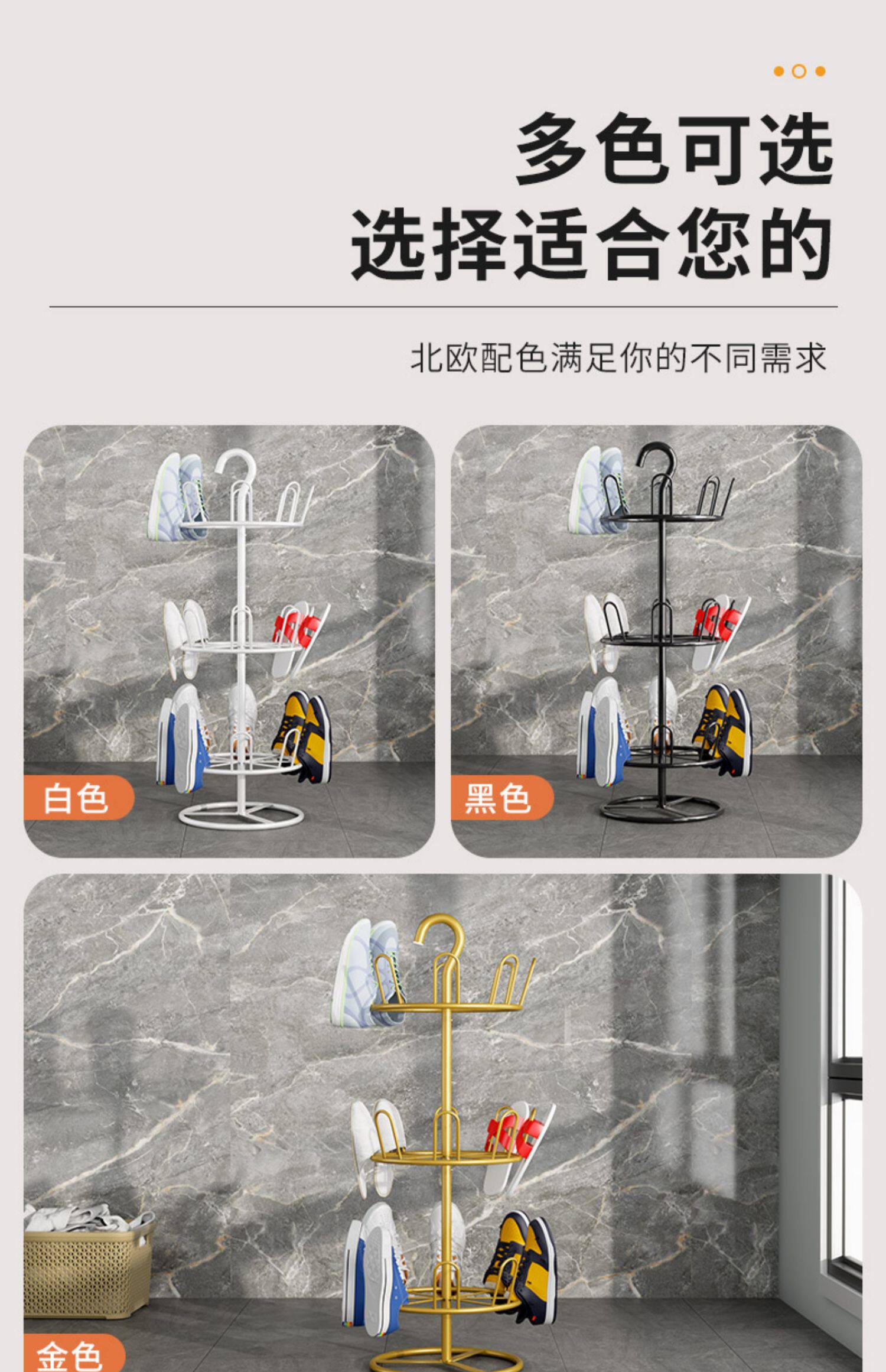 多色可选
选择适合您的

北欧配色满足你的不同需求

白色

黑色

金色