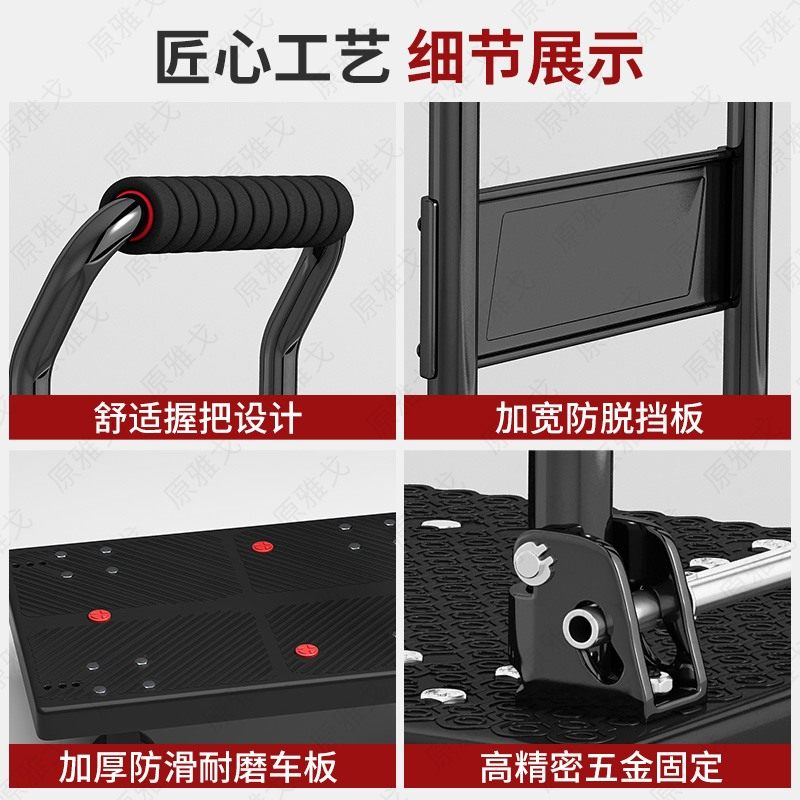 匠心工艺 细节展示

舒适握把设计

加宽防脱挡板

加厚防滑耐磨车板

高精密五金固定

原雅戈