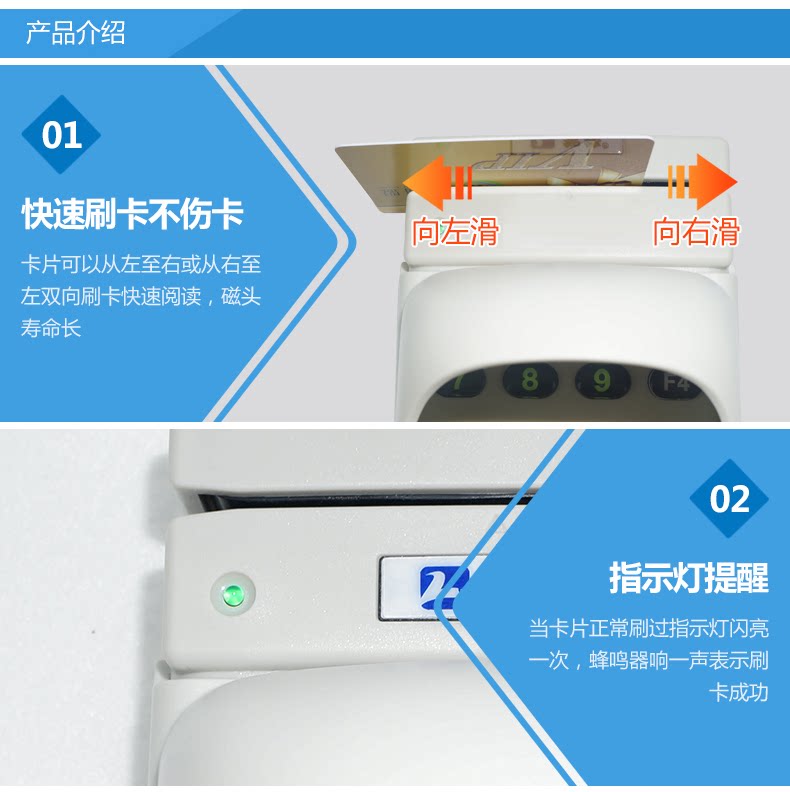 产品介绍

01

快速刷卡不伤卡

卡片可以从左至右或从右至左双向刷卡快速阅读，磁头寿命长

向左滑

向右滑

7 8 9 F4

02

指示灯提醒

当卡片正常刷过指示灯闪亮一次，蜂鸣器响一声表示刷卡成功