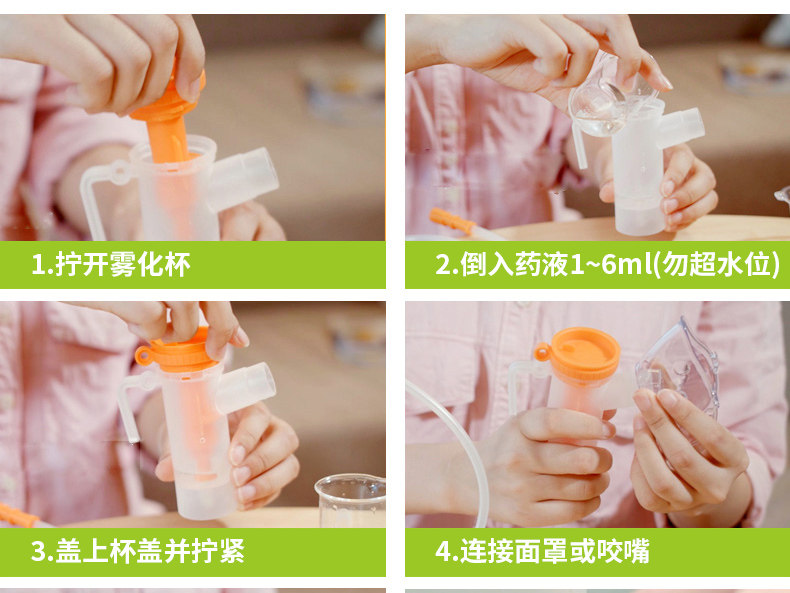 1.拧开雾化杯

2.倒入药液1~6ml(勿超水位)

3.盖上杯盖并拧紧

4.连接面罩或咬嘴