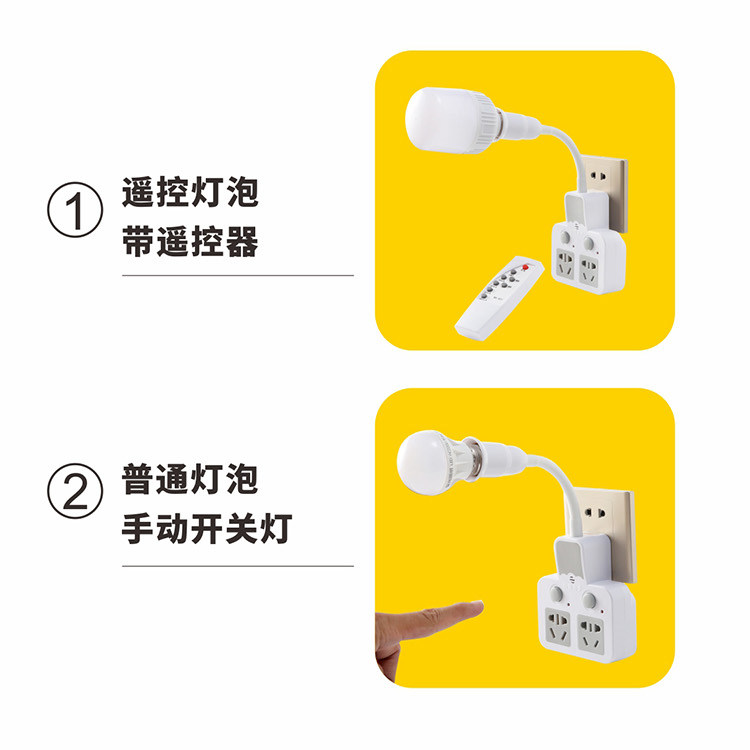 ① 遥控灯泡
带遥控器

② 普通灯泡
手动开关灯