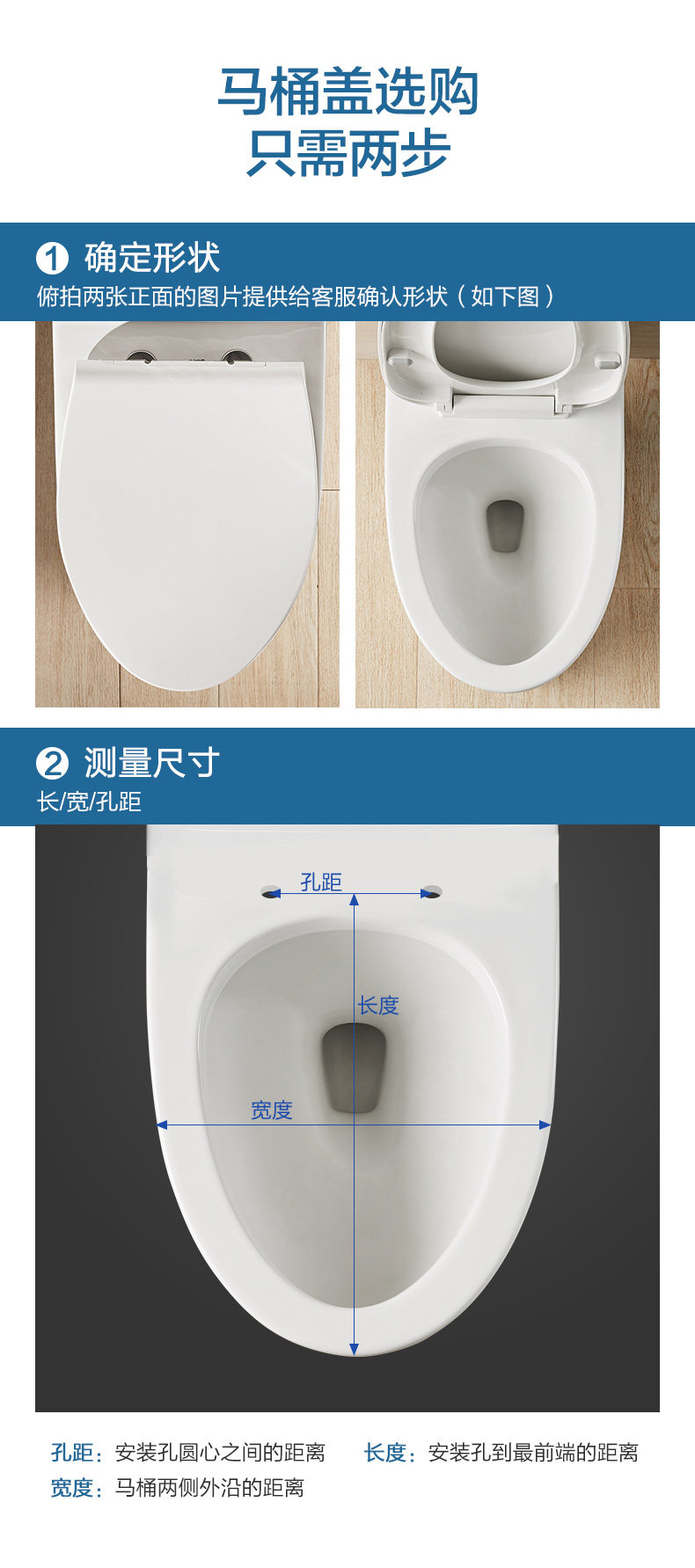 马桶盖选购
只需两步

1 确定形状
俯拍两张正面的图片提供给客服确认形状（如下图）

2 测量尺寸
长/宽/孔距

孔距
长度
宽度

孔距：安装孔圆心之间的距离　长度：安装孔到最前端的距离
宽度：马桶两侧外沿的距离