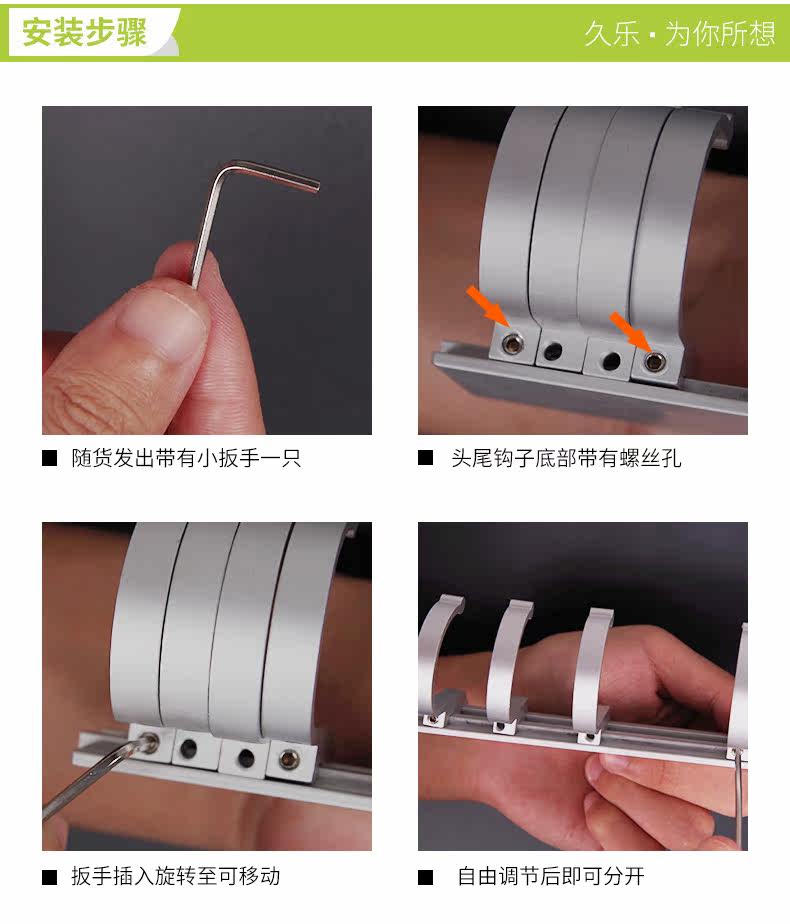 安装步骤

久乐 · 为你所想

■ 随货发出带有小扳手一只

■ 头尾钩子底部带有螺丝孔

■ 扳手插入旋转至可移动

■ 自由调节后即可分开