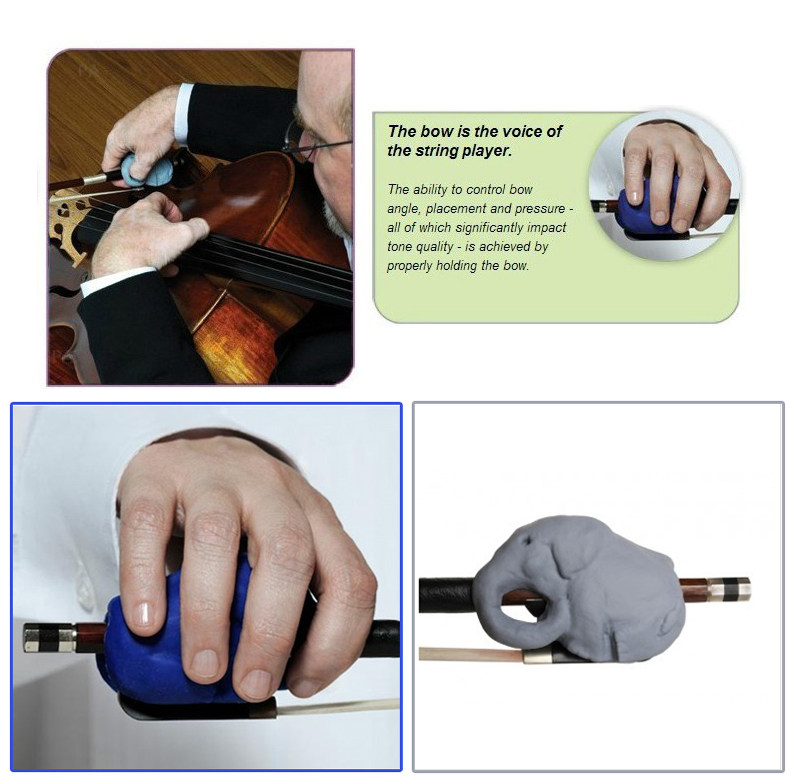 The bow is the voice of the string player.

The ability to control bow angle, placement and pressure - all of which significantly impact tone quality - is achieved by properly holding the bow.