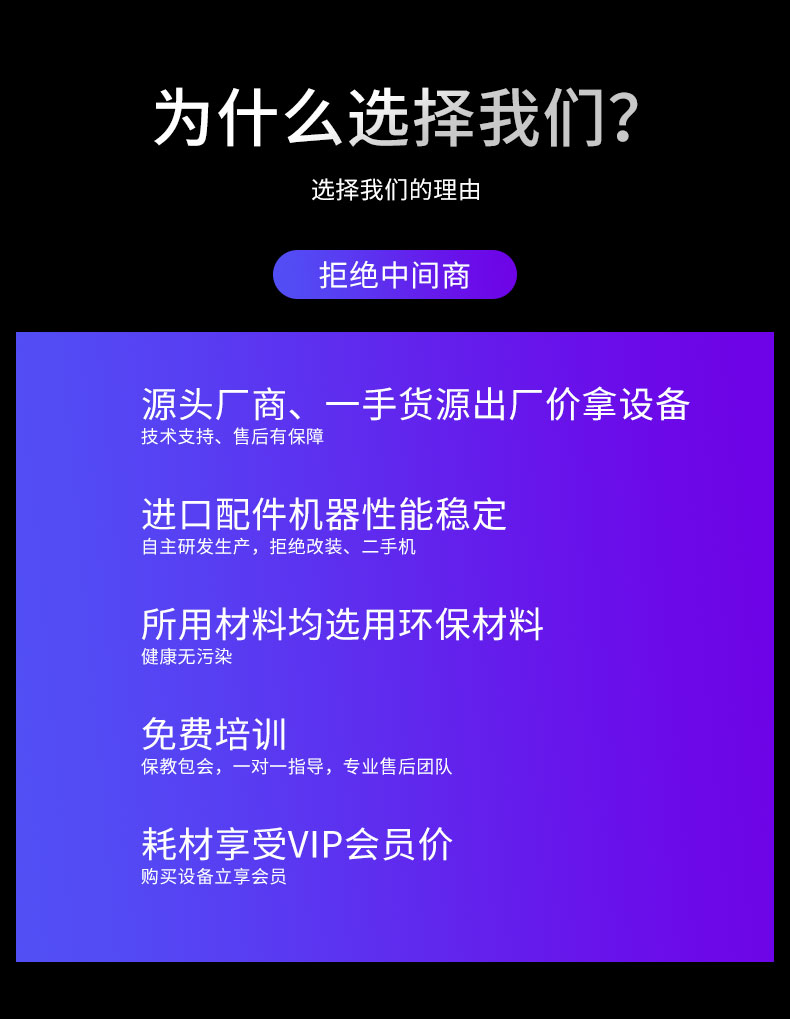 为什么选择我们?

选择我们的理由

拒绝中间商

源头厂商、一手货源出厂价拿设备

技术支持、售后有保障

进口配件机器性能稳定

自主研发生产，拒绝改装、二手机

所用材料均选用环保材料

健康无污染

免费培训

保教包会，一对一指导，专业售后团队

耗材享受VIP会员价

购买设备立享会员