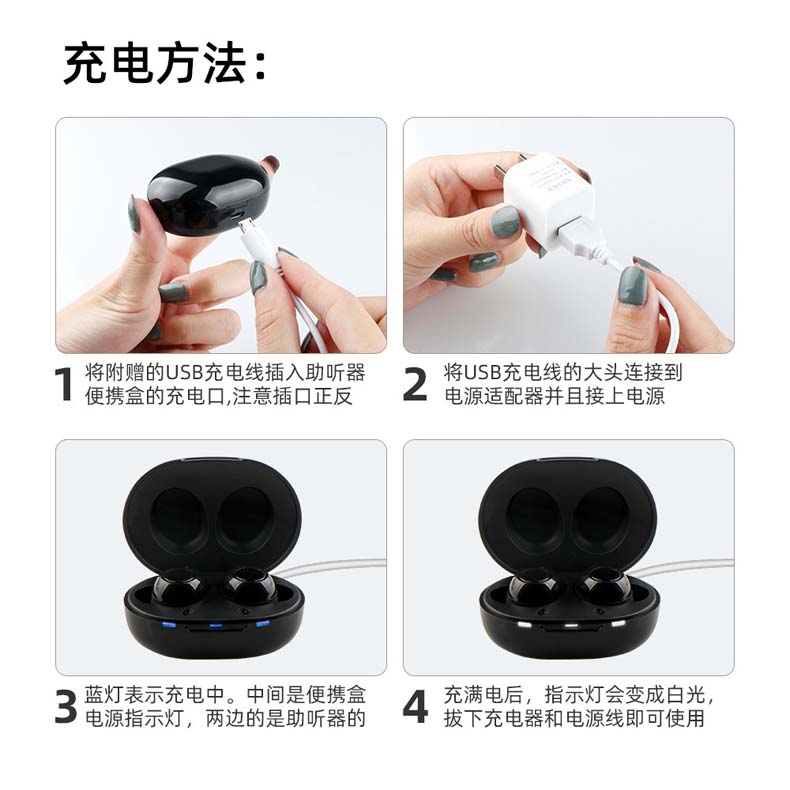 充电方法：

1 将附赠的USB充电线插入助听器便携盒的充电口,注意插口正反

2 将USB充电线的大头连接到电源适配器并且接上电源

3 蓝灯表示充电中。中间是便携盒电源指示灯，两边的是助听器的

4 充满电后，指示灯会变成白光，拔下充电器和电源线即可使用