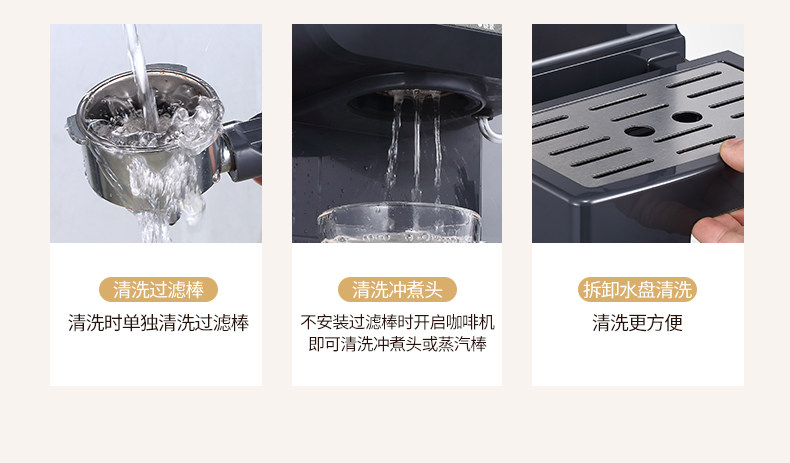 清洗过滤棒

清洗时单独清洗过滤棒

清洗冲煮头

不安装过滤棒时开启咖啡机即可清洗冲煮头或蒸汽棒

拆卸水盘清洗

清洗更方便