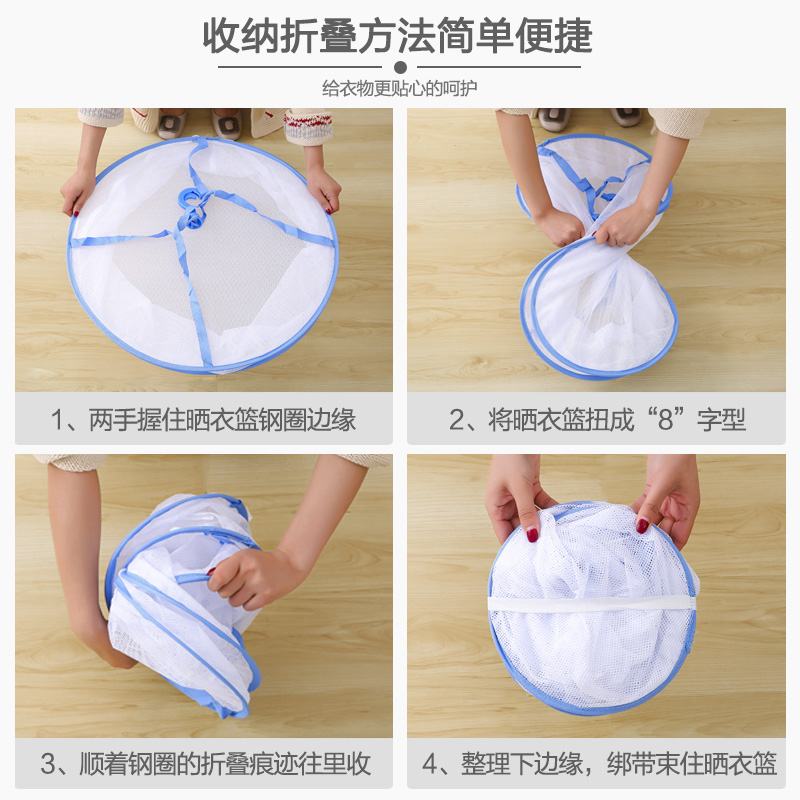 收纳折叠方法简单便捷

给衣物更贴心的呵护

1、两手握住晒衣篮钢圈边缘

2、将晒衣篮扭成“8”字型

3、顺着钢圈的折叠痕迹往里收

4、整理下边缘，绑带束住晒衣篮