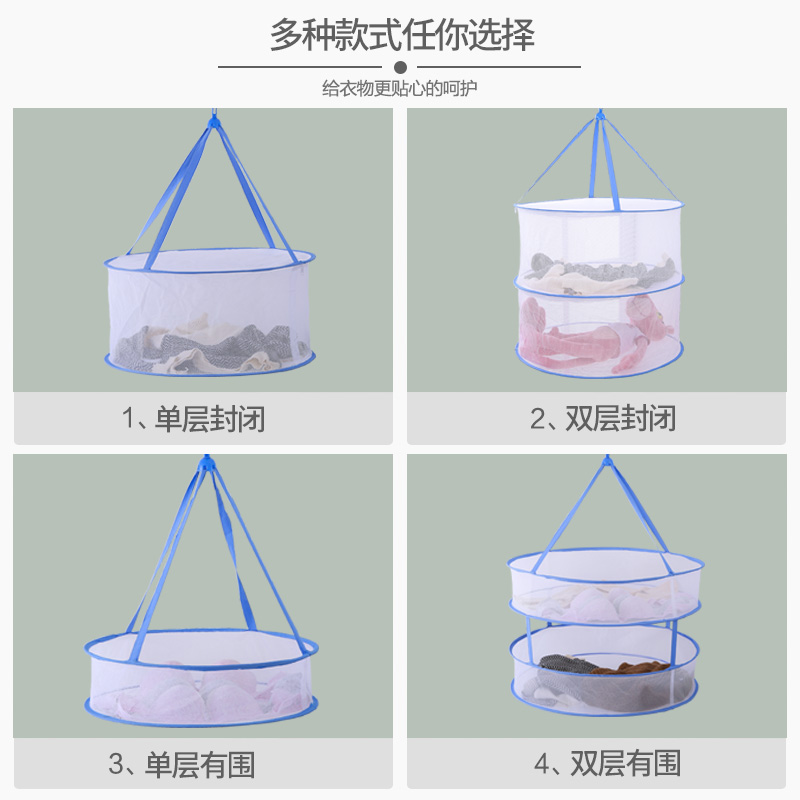 多种款式任你选择

给衣物更贴心的呵护

1、单层封闭

2、双层封闭

3、单层有围

4、双层有围