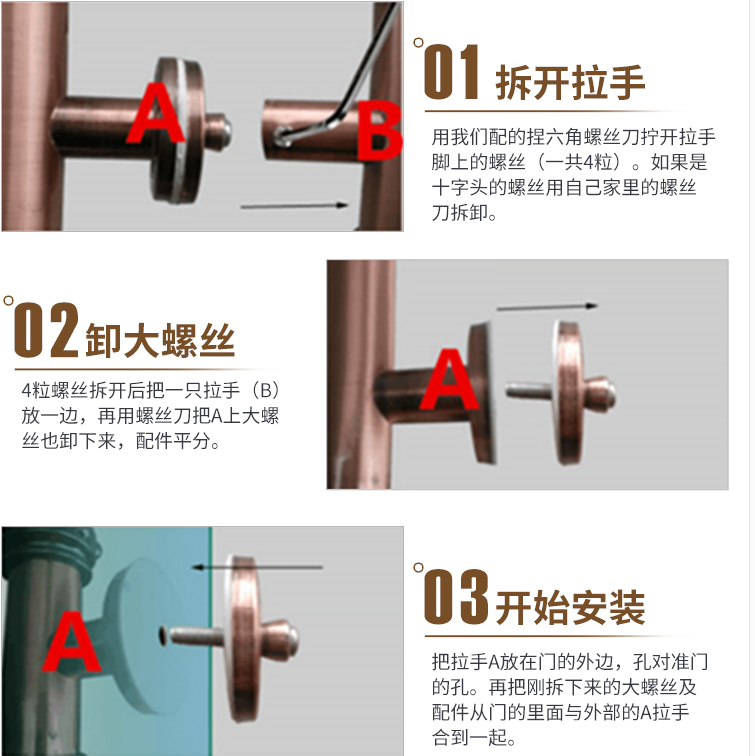 A

B

01 拆开拉手

用我们配的捏六角螺丝刀拧开拉手脚上的螺丝（一共4粒）。如果是十字头的螺丝用自己家里的螺丝刀拆卸。

02 卸大螺丝

4粒螺丝拆开后把一只拉手（B）放一边，再用螺丝刀把A上大螺丝也卸下来，配件平分。

A

A

03 开始安装

把拉手A放在门的外边，孔对准门的孔。再把刚拆下来的大螺丝及配件从门的里面与外部的A拉手合到一起。