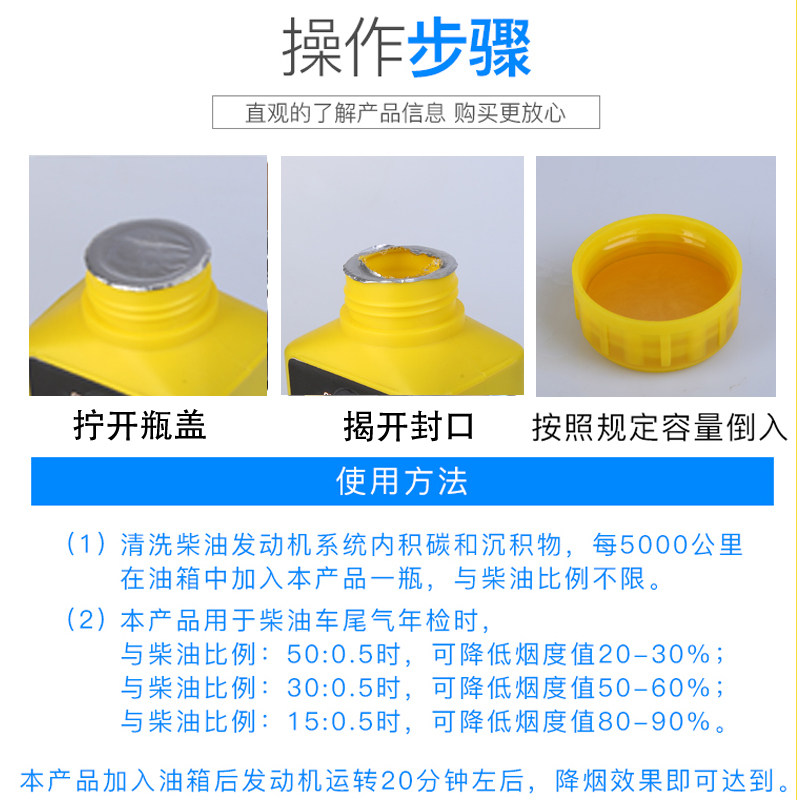 操作步骤

直观的了解产品信息 购买更放心

拧开瓶盖

揭开封口

按照规定容量倒入

使用方法

（1）清洗柴油发动机系统内积碳和沉积物，每5000公里在油箱中加入本产品一瓶，与柴油比例不限。

（2）本产品用于柴油车尾气年检时，
与柴油比例：50:0.5时，可降低烟度值20-30%；
与柴油比例：30:0.5时，可降低烟度值50-60%；
与柴油比例：15:0.5时，可降低烟度值80-90%。

本产品加入油箱后发动机运转20分钟左后，降烟效果即可达到。