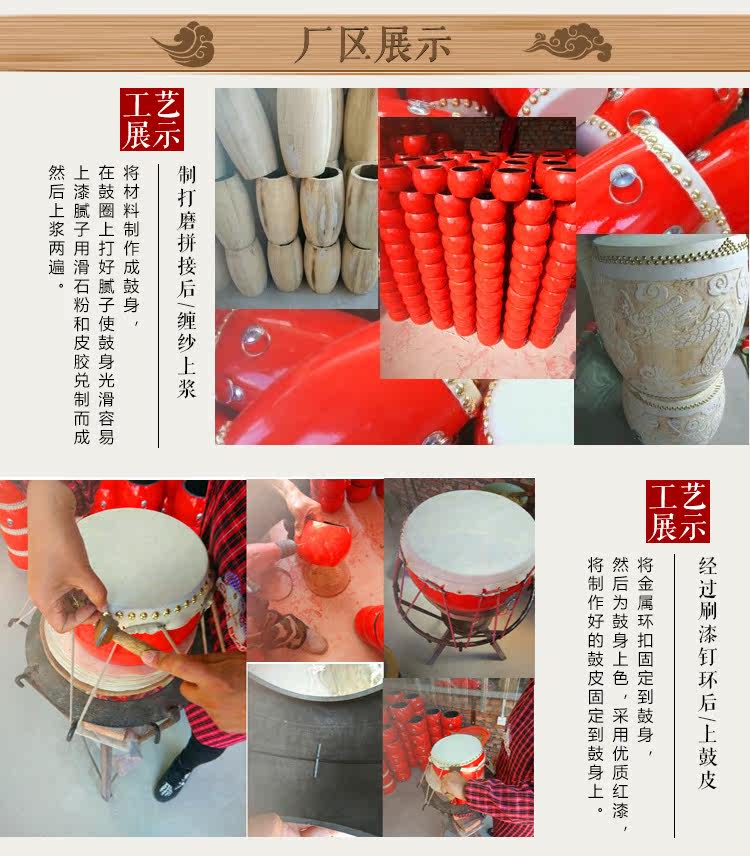 厂区展示

工艺展示

制打磨拼接后/缠纱上浆

将材料制作成鼓身，在鼓圈上打好腻子使鼓身光滑容易上漆腻子用滑石粉和皮胶兑制而成然后上浆两遍。

工艺展示

经过刷漆钉环后/上鼓皮

将金属环扣固定到鼓身，然后为鼓身上色，采用优质红漆，将制作好的鼓皮固定到鼓身上。