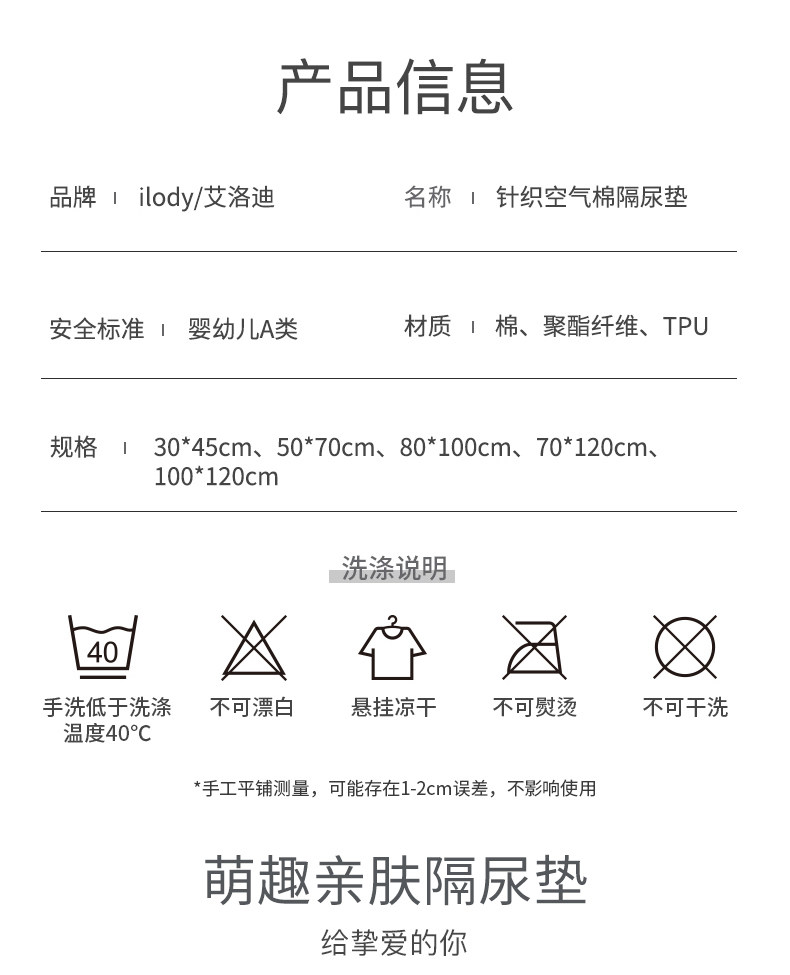 产品信息

品牌 ｜ ilody/艾洛迪

名称 ｜ 针织空气棉隔尿垫

安全标准 ｜ 婴幼儿A类

材质 ｜ 棉、聚酯纤维、TPU

规格 ｜ 30*45cm、50*70cm、80*100cm、70*120cm、100*120cm

洗涤说明

40

手洗低于洗涤温度40°C

不可漂白

悬挂凉干

不可熨烫

不可干洗

*手工平铺测量，可能存在1-2cm误差，不影响使用

萌趣亲肤隔尿垫

给挚爱的你