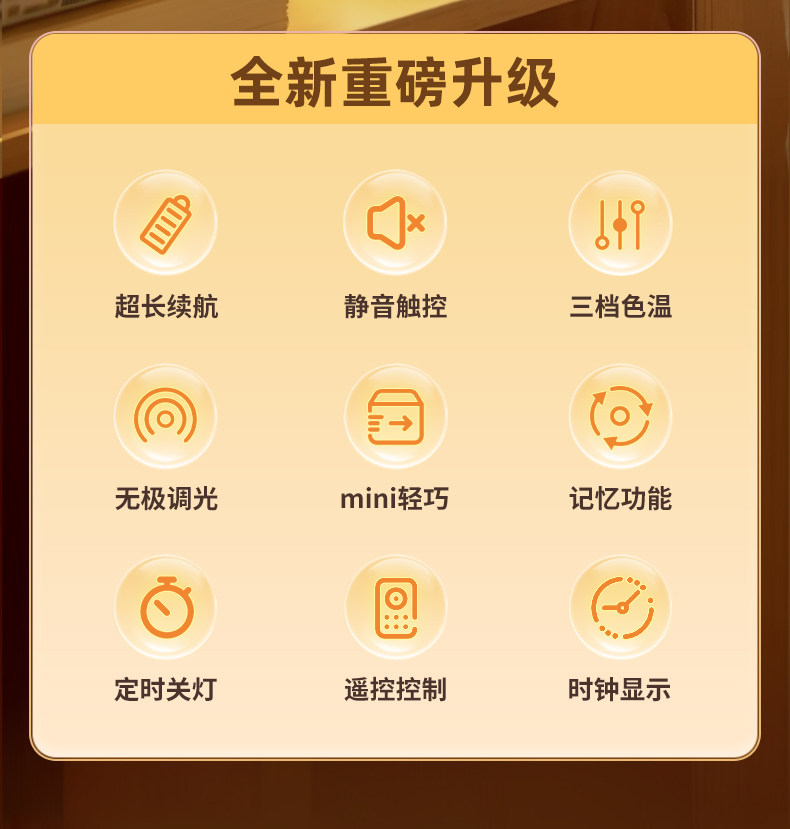 全新重磅升级

超长续航

静音触控

三档色温

无极调光

mini轻巧

记忆功能

定时关灯

遥控控制

时钟显示