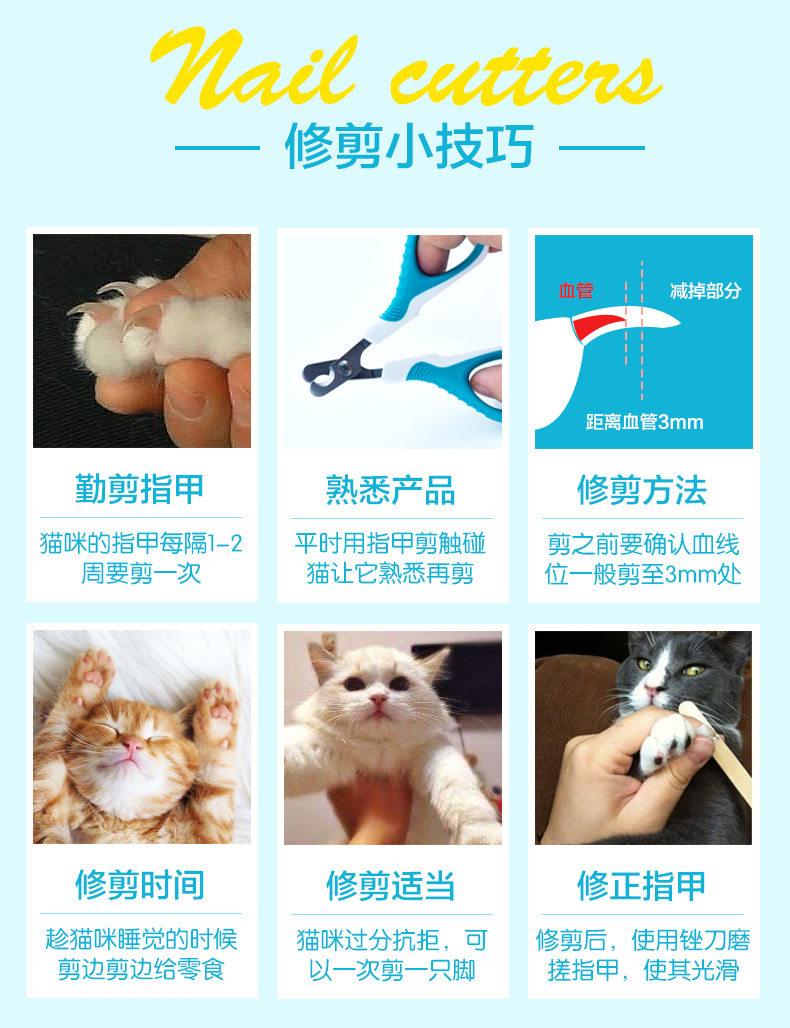 Nail cutters

修剪小技巧

勤剪指甲

猫咪的指甲每隔1-2周要剪一次

熟悉产品

平时用指甲剪触碰猫让它熟悉再剪

血管

减掉部分

距离血管3mm

修剪方法

剪之前要确认血线位一般剪至3mm处

修剪时间

趁猫咪睡觉的时候剪边剪边给零食

修剪适当

猫咪过分抗拒，可以一次剪一只脚

修正指甲

修剪后，使用锉刀磨搓指甲，使其光滑