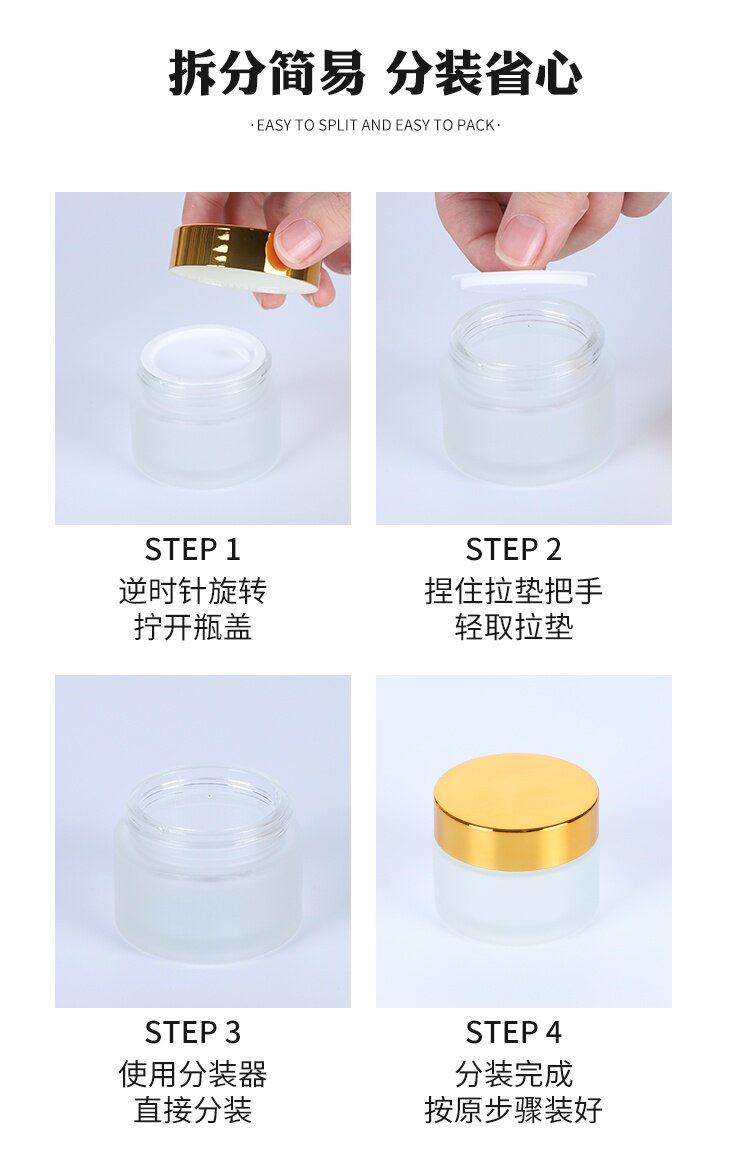 拆分简易 分装省心

· EASY TO SPLIT AND EASY TO PACK ·

STEP 1
逆时针旋转
拧开瓶盖

STEP 2
捏住拉垫把手
轻取拉垫

STEP 3
使用分装器
直接分装

STEP 4
分装完成
按原步骤装好