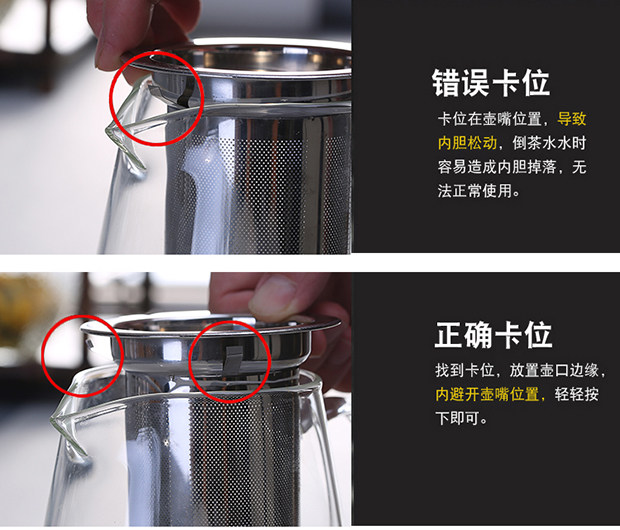 错误卡位

卡位在壶嘴位置，导致内胆松动，倒茶水水时容易造成内胆掉落，无法正常使用。

正确卡位

找到卡位，放置壶口边缘，内避开壶嘴位置，轻轻按下即可。