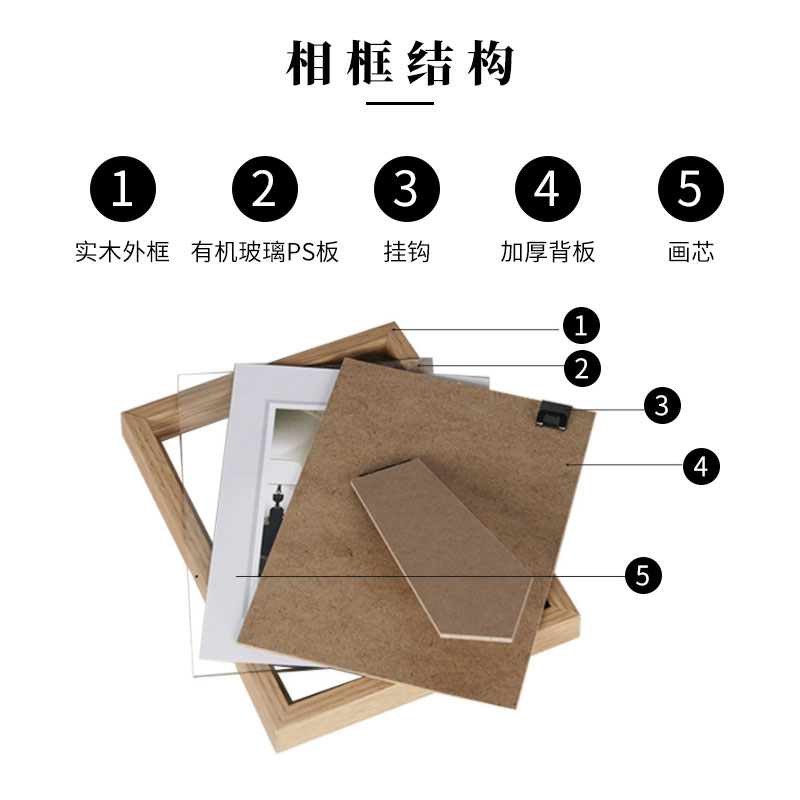 相框结构

1
实木外框

2
有机玻璃PS板

3
挂钩

4
加厚背板

5
画芯

1
2
3
4
5