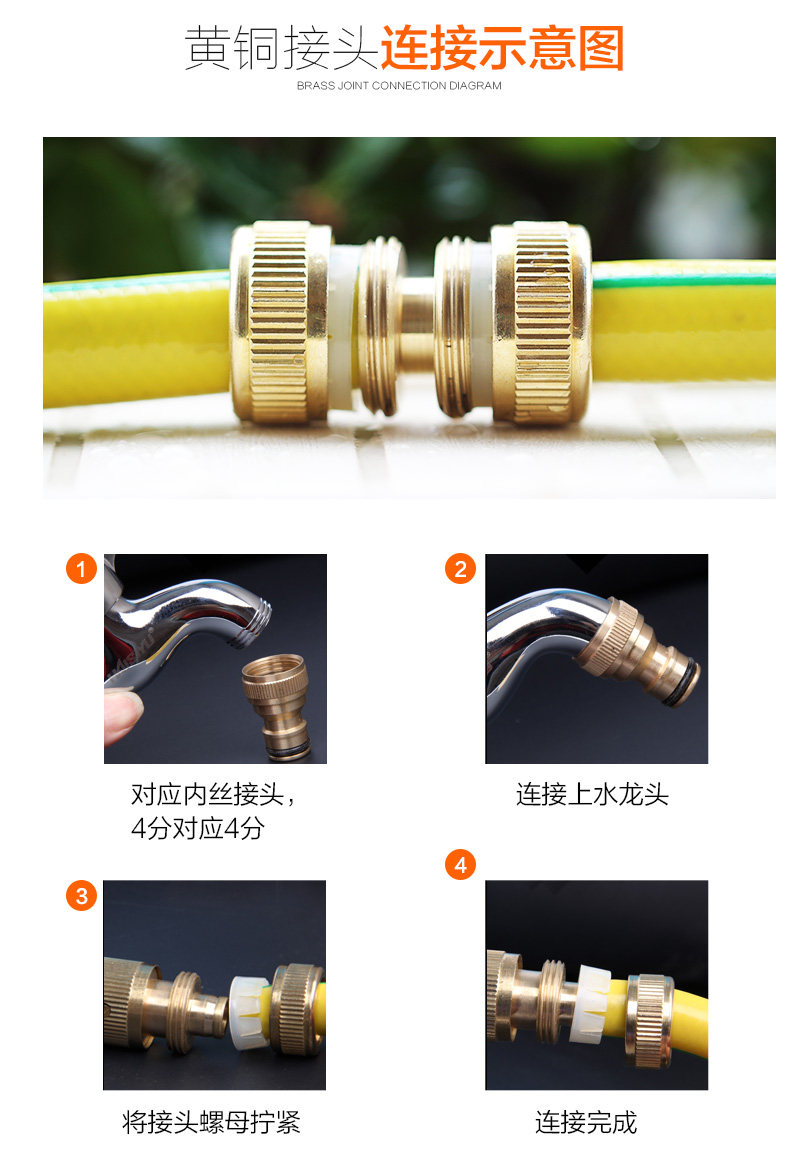 黄铜接头连接示意图
BRASS JOINT CONNECTION DIAGRAM

1

对应内丝接头，
4分对应4分

2

连接上水龙头

3

将接头螺母拧紧

4

连接完成