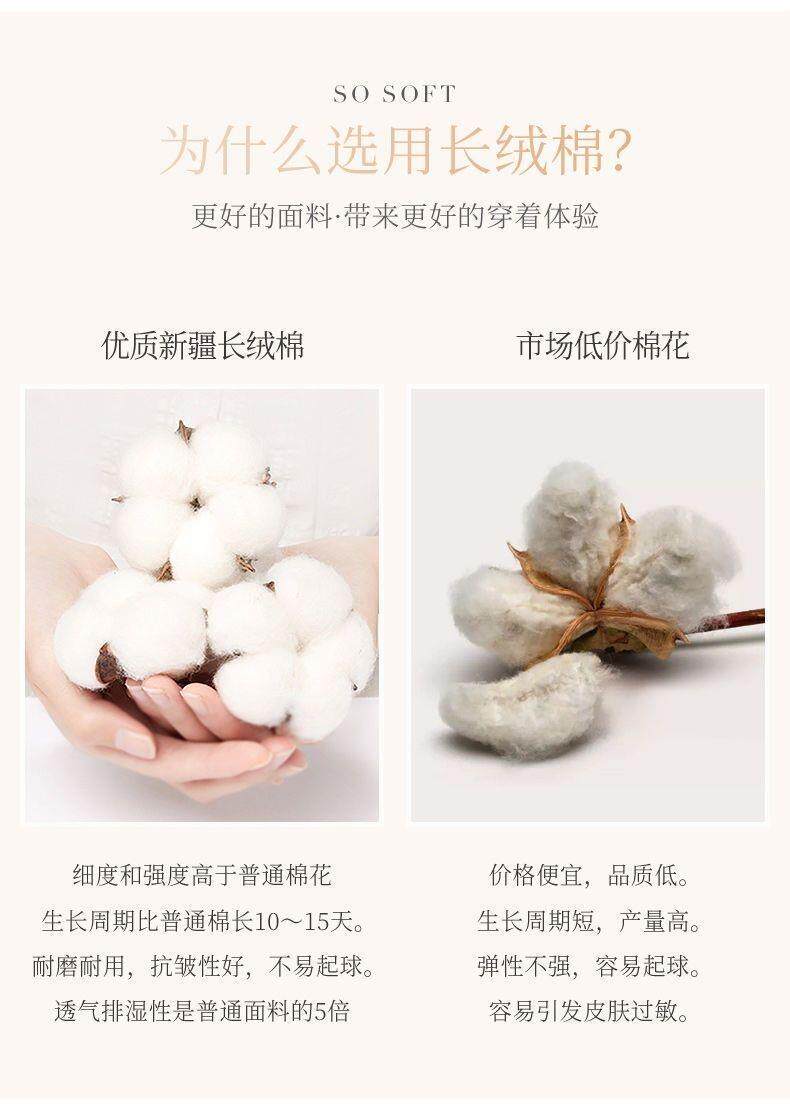 SO SOFT

为什么选用长绒棉?

更好的面料·带来更好的穿着体验

优质新疆长绒棉

细度和强度高于普通棉花
生长周期比普通棉长10～15天。
耐磨耐用，抗皱性好，不易起球。
透气排湿性是普通面料的5倍

市场低价棉花

价格便宜，品质低。
生长周期短，产量高。
弹性不强，容易起球。
容易引发皮肤过敏。