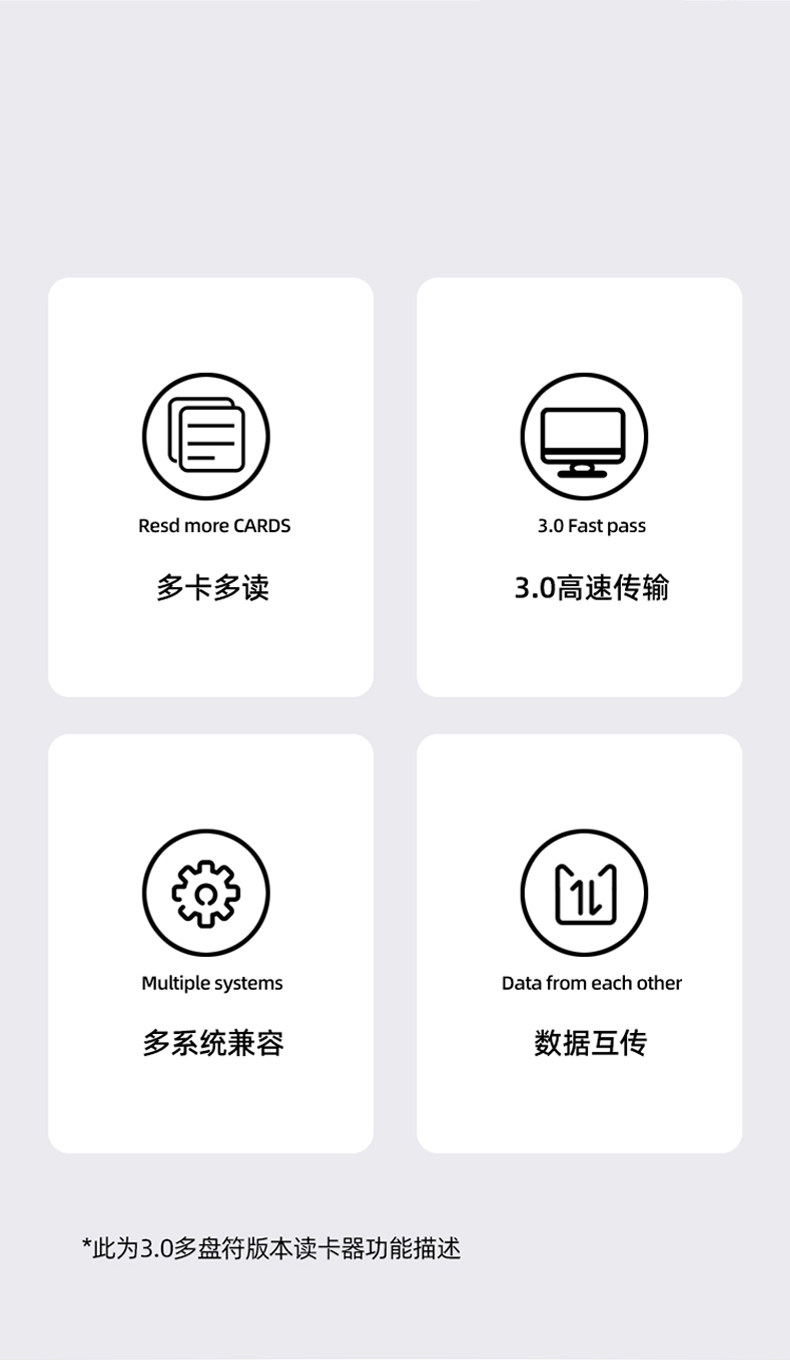 Resd more CARDS

多卡多读

3.0 Fast pass

3.0高速传输

Multiple systems

多系统兼容

Data from each other

数据互传

*此为3.0多盘符版本读卡器功能描述