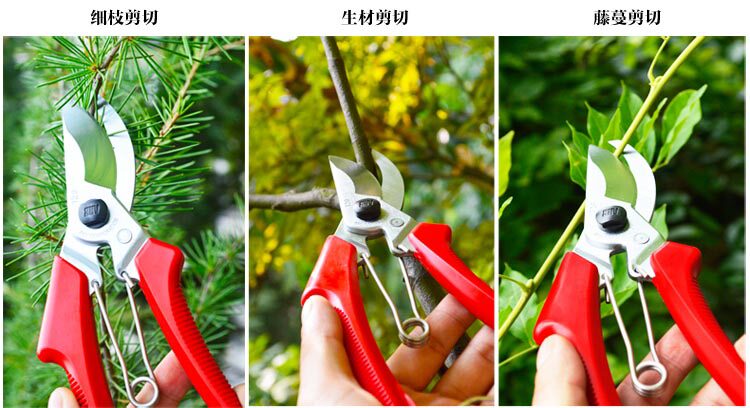 细枝剪切

生材剪切

藤蔓剪切