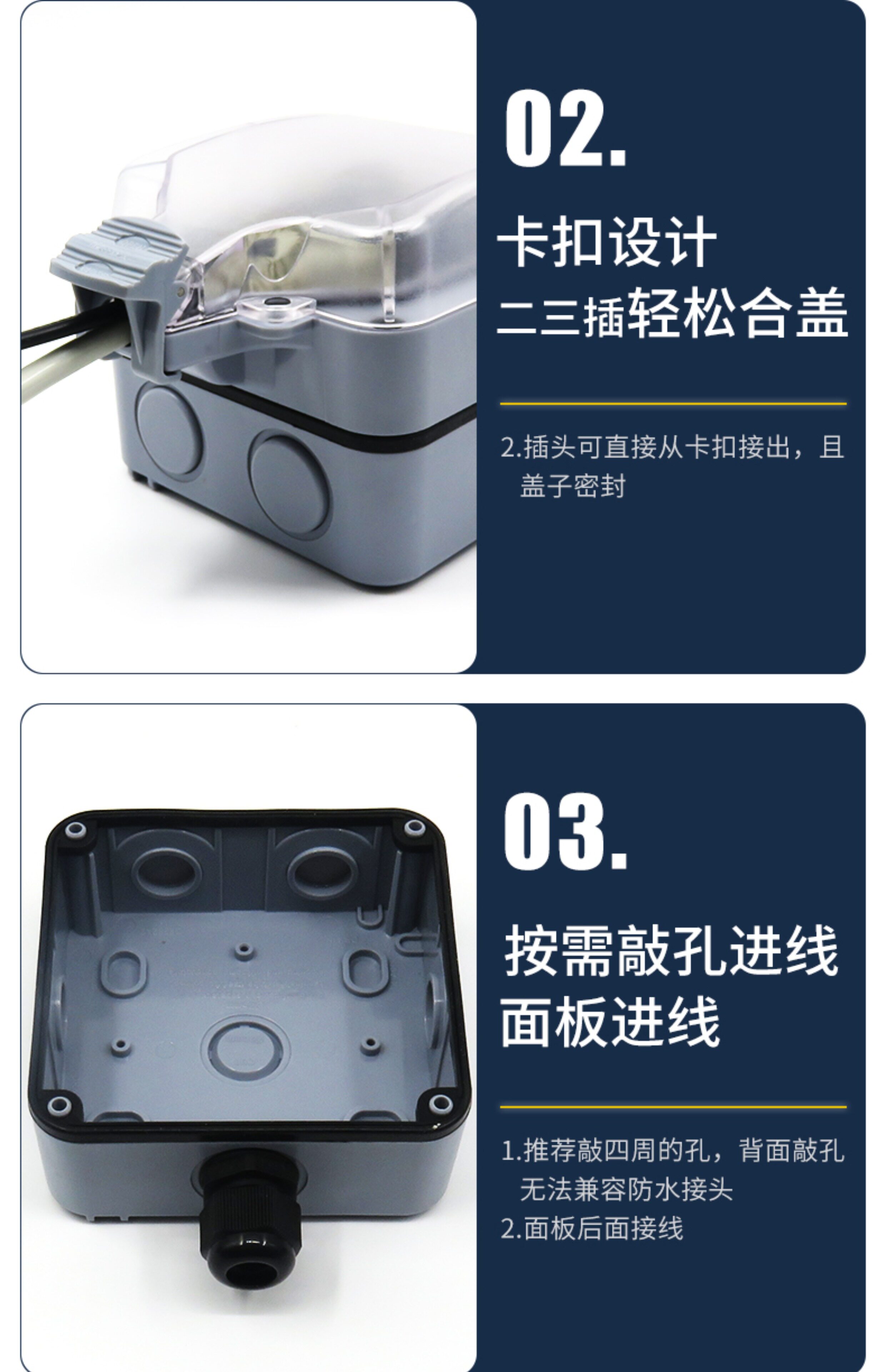 02.

卡扣设计
二三插轻松合盖

2.插头可直接从卡扣接出，且盖子密封

03.

按需敲孔进线
面板进线

1.推荐敲四周的孔，背面敲孔无法兼容防水接头
2.面板后面接线