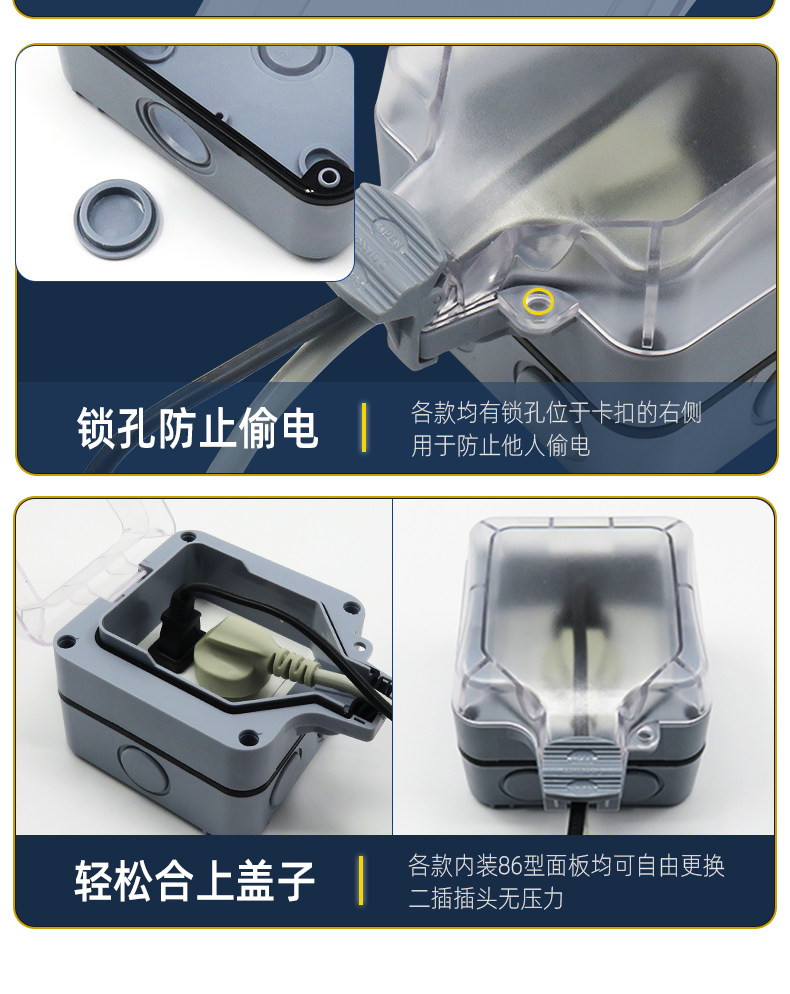 锁孔防止偷电

各款均有锁孔位于卡扣的右侧
用于防止他人偷电

轻松合上盖子

各款内装86型面板均可自由更换
二插插头无压力