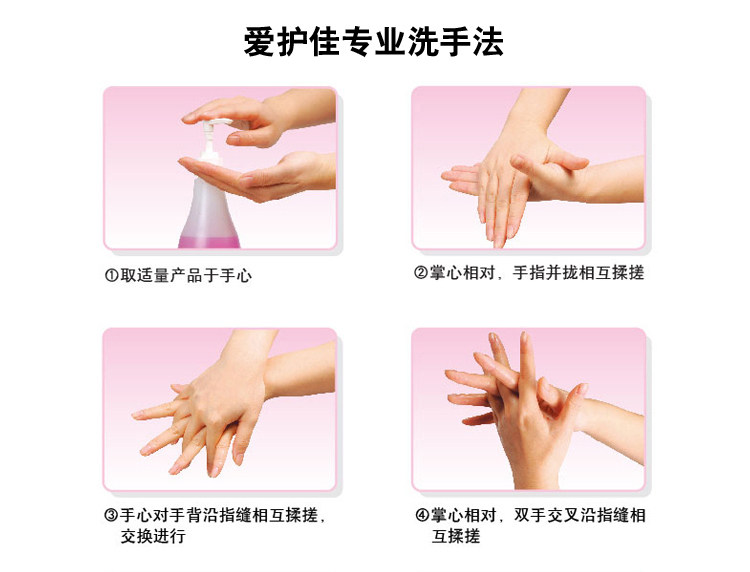 爱护佳专业洗手法

①取适量产品于手心

②掌心相对，手指并拢相互揉搓

③手心对手背沿指缝相互揉搓，交换进行

④掌心相对，双手交叉沿指缝相互揉搓